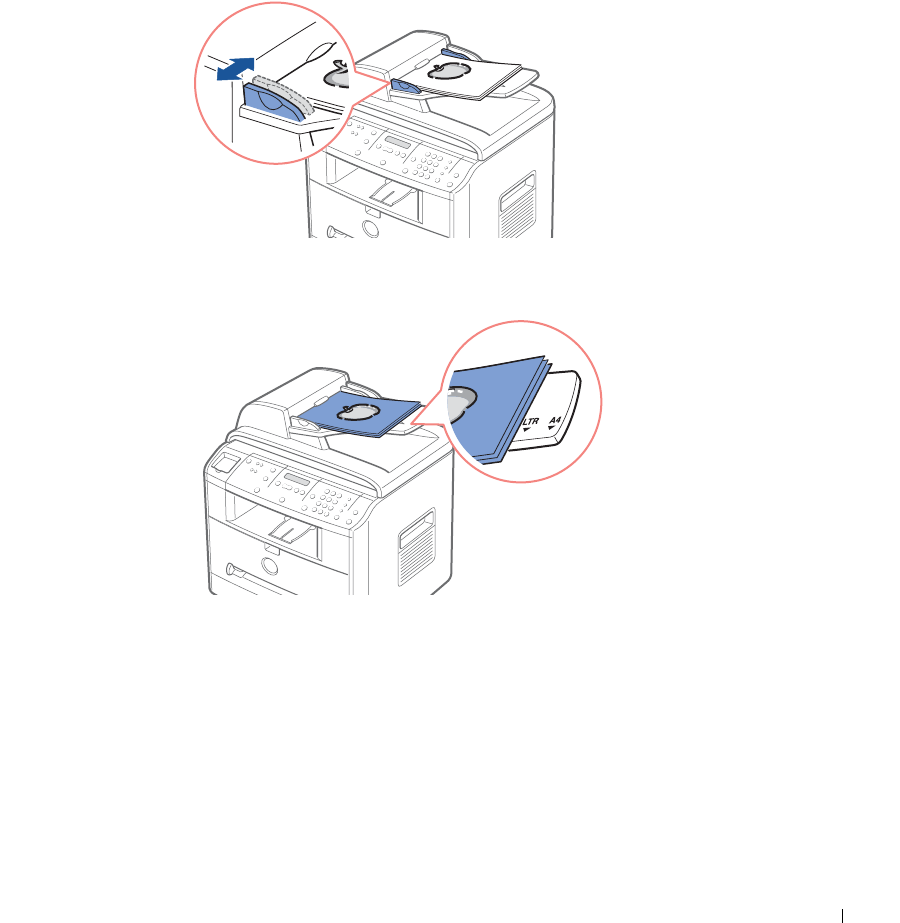 LTR
A4