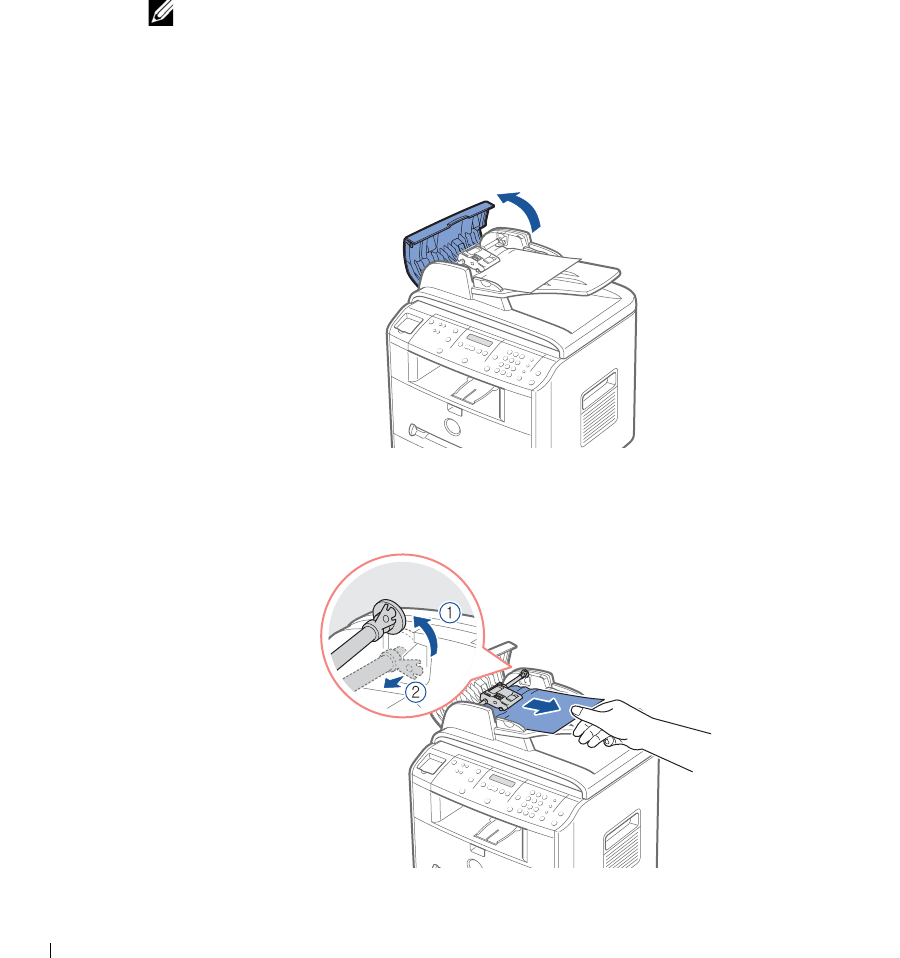 1

2