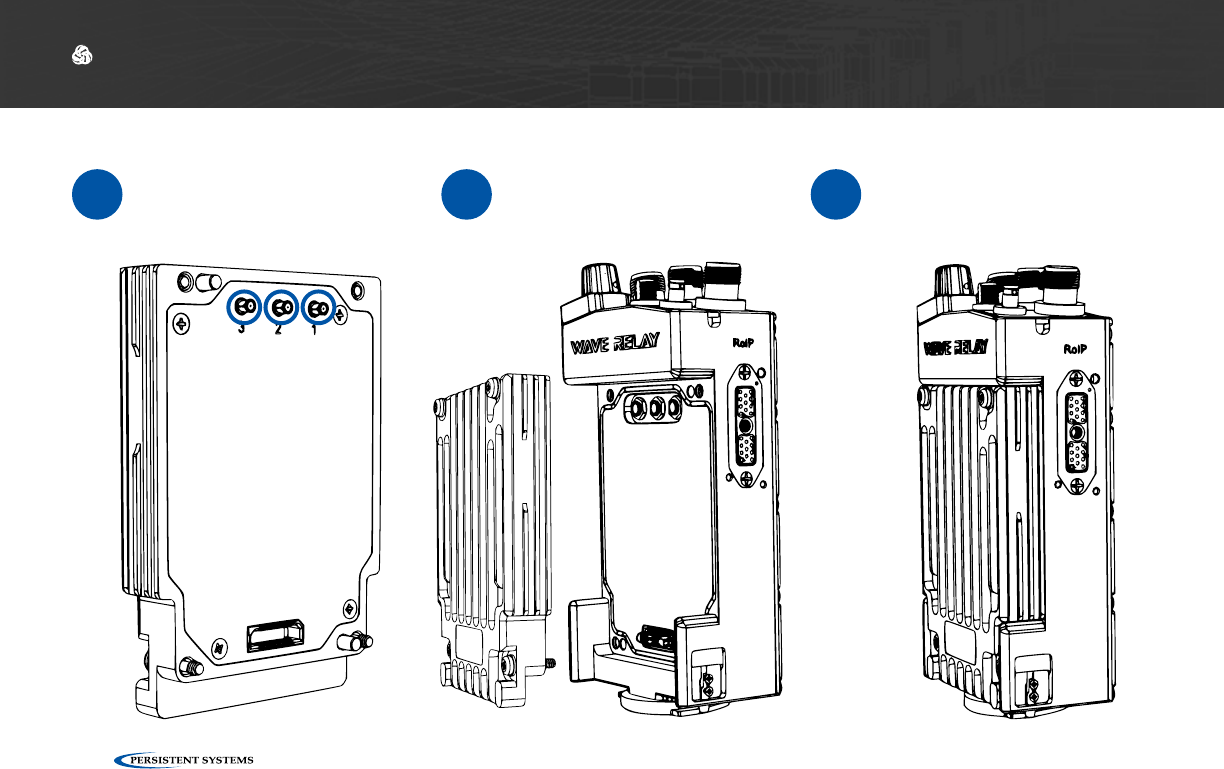 3 2 1

WAVE RELAY

RoIP

WAVE RELAY

RoIP

PERSISTENT SYSTEMS