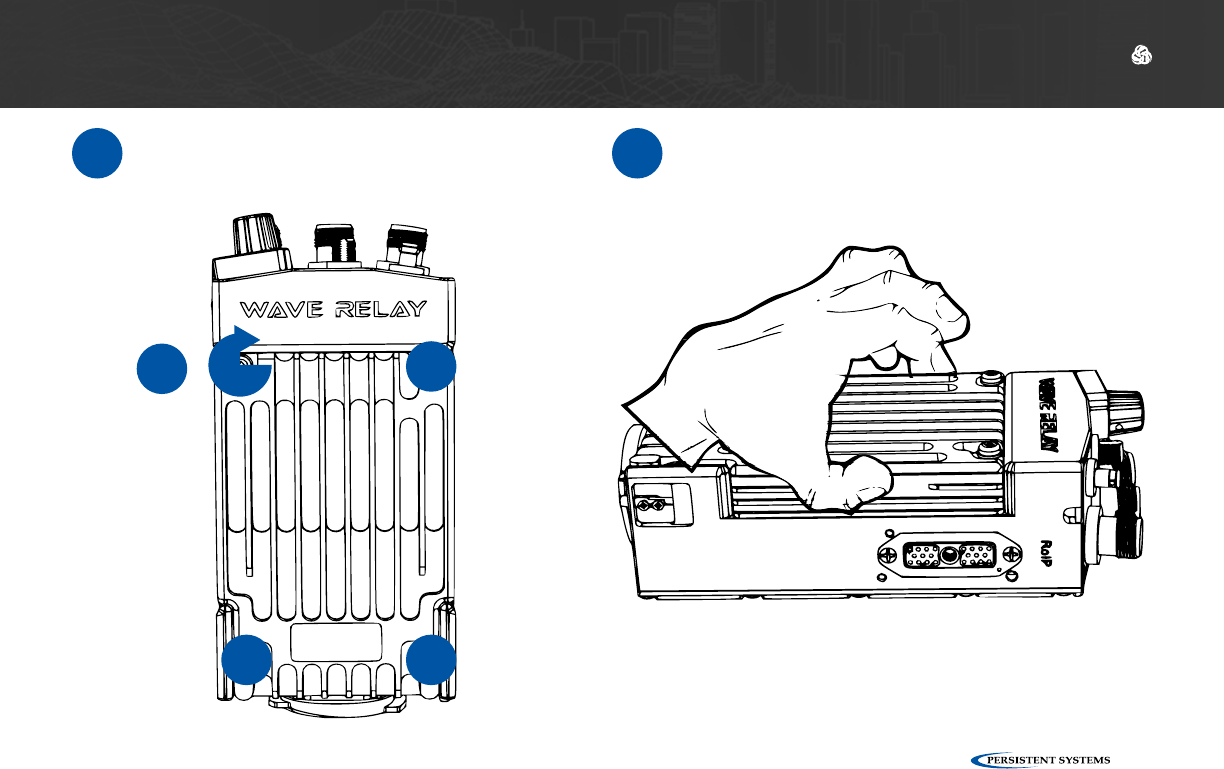 WAVE RELAY

WAVE RELAY

RoIP

PERSISTENT SYSTEMS