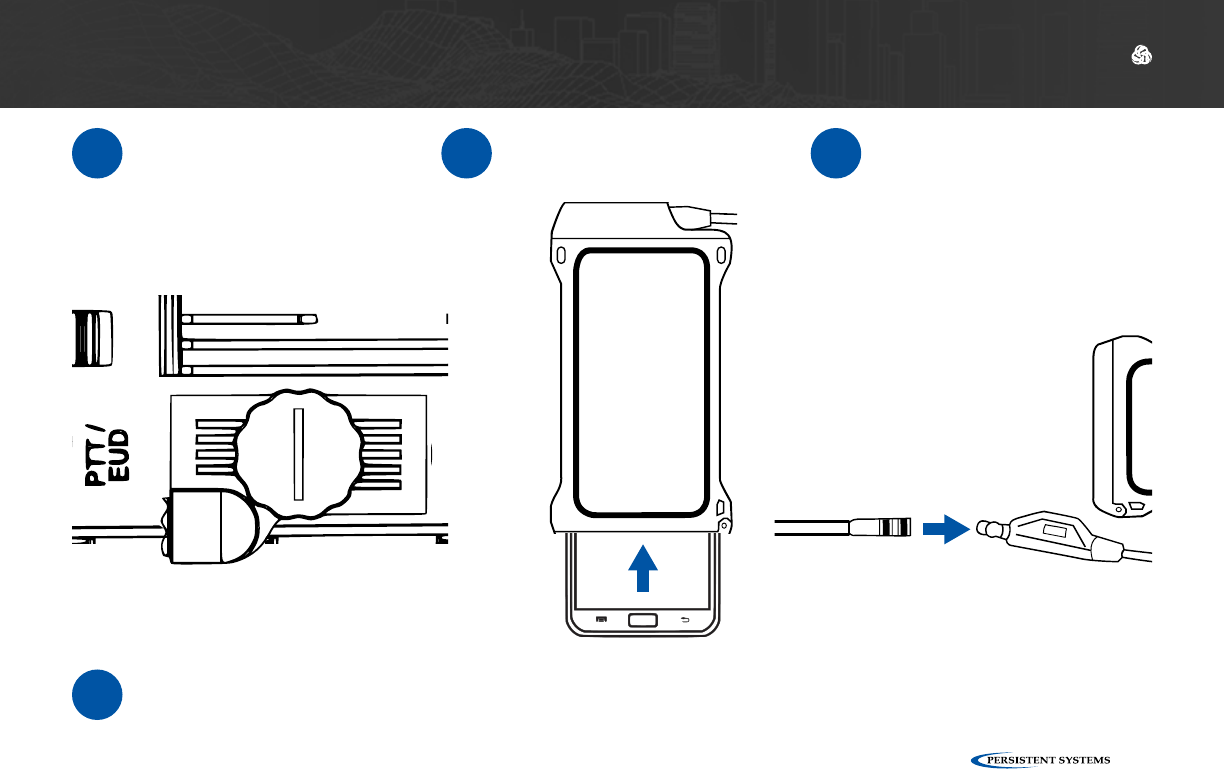 PTT / EUD

PERSISTENT SYSTEMS