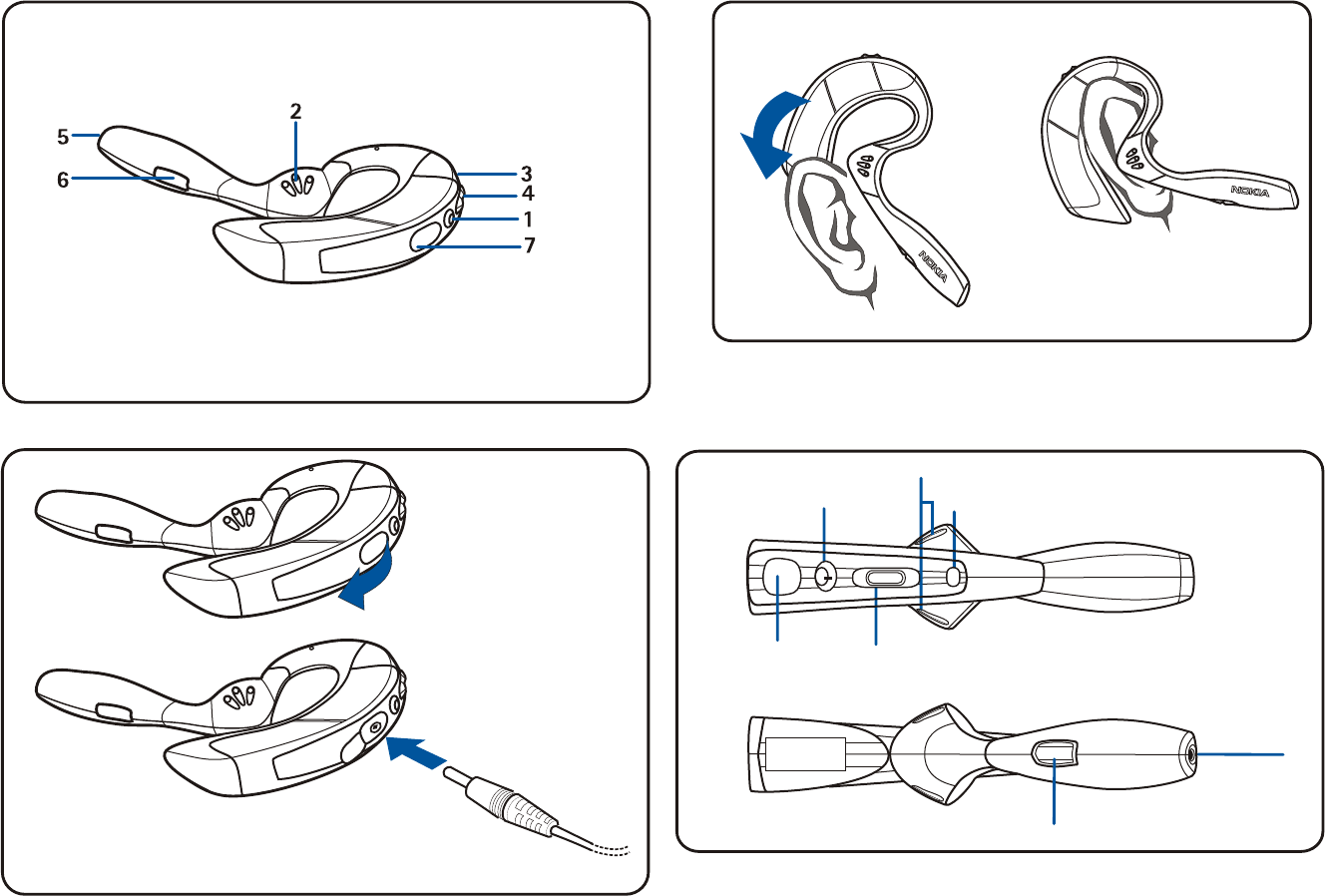 2
5
6
3
4
1
7

NOKIA

NOKIA