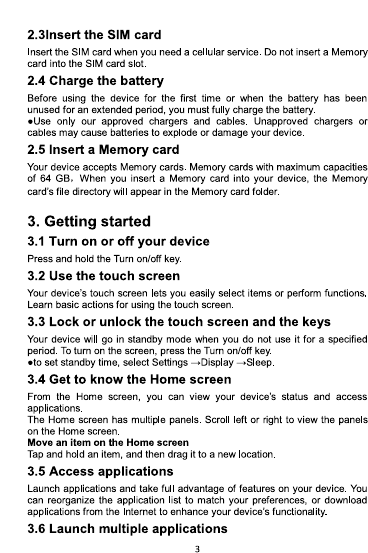 2.3Insert the SIM card

Insert the SIM card when you need a cellular service. Do not insert a Memory card into the SIM card slot.

2.4 Charge the battery

Before using the device for the first time or when the battery has been unused for an extended period, you must fully charge the battery.
●Use only our approved chargers and cables. Unapproved chargers or cables may cause batteries to explode or damage your device.

2.5 Insert a Memory card

Your device accepts Memory cards. Memory cards with maximum capacities of 64 GB，When you insert a Memory card into your device, the Memory card's file directory will appear in the Memory card folder.

3. Getting started

3.1 Turn on or off your device

Press and hold the Turn on/off key.

3.2 Use the touch screen

Your device's touch screen lets you easily select items or perform functions. Learn basic actions for using the touch screen.

3.3 Lock or unlock the touch screen and the keys

Your device will go in standby mode when you do not use it for a specified period. To turn on the screen, press the Turn on/off key.
●to set standby time, select Settings →Display →Sleep.

3.4 Get to know the Home screen

From the Home screen, you can view your device's status and access applications.
The Home screen has multiple panels. Scroll left or right to view the panels on the Home screen.
Move an item on the Home screen
Tap and hold an item, and then drag it to a new location.

3.5 Access applications

Launch applications and take full advantage of features on your device. You can reorganize the application list to match your preferences, or download applications from the Internet to enhance your device's functionality.

3.6 Launch multiple applications

3