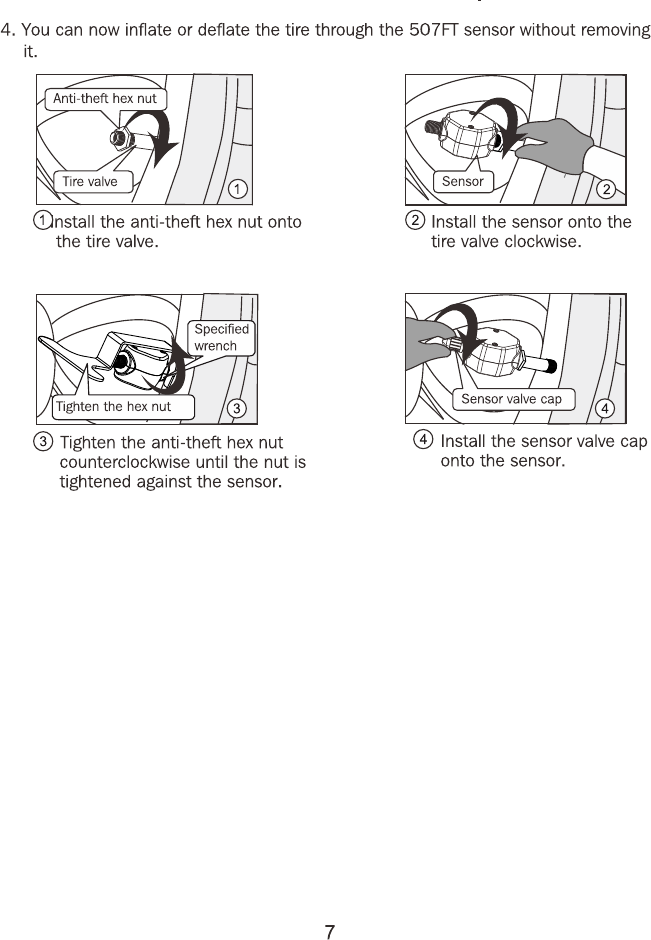 4. You can now inflate or deflate the tire through the 507FT sensor without removing it.

Anti-theft hex nut

Tire valve

①

① Install the anti-theft hex nut onto the tire valve.

Sensor

②

② Install the sensor onto the tire valve clockwise.

Specified wrench

Tighten the hex nut

③

③ Tighten the anti-theft hex nut counterclockwise until the nut is tightened against the sensor.

Sensor valve cap

④

④ Install the sensor valve cap onto the sensor.

7