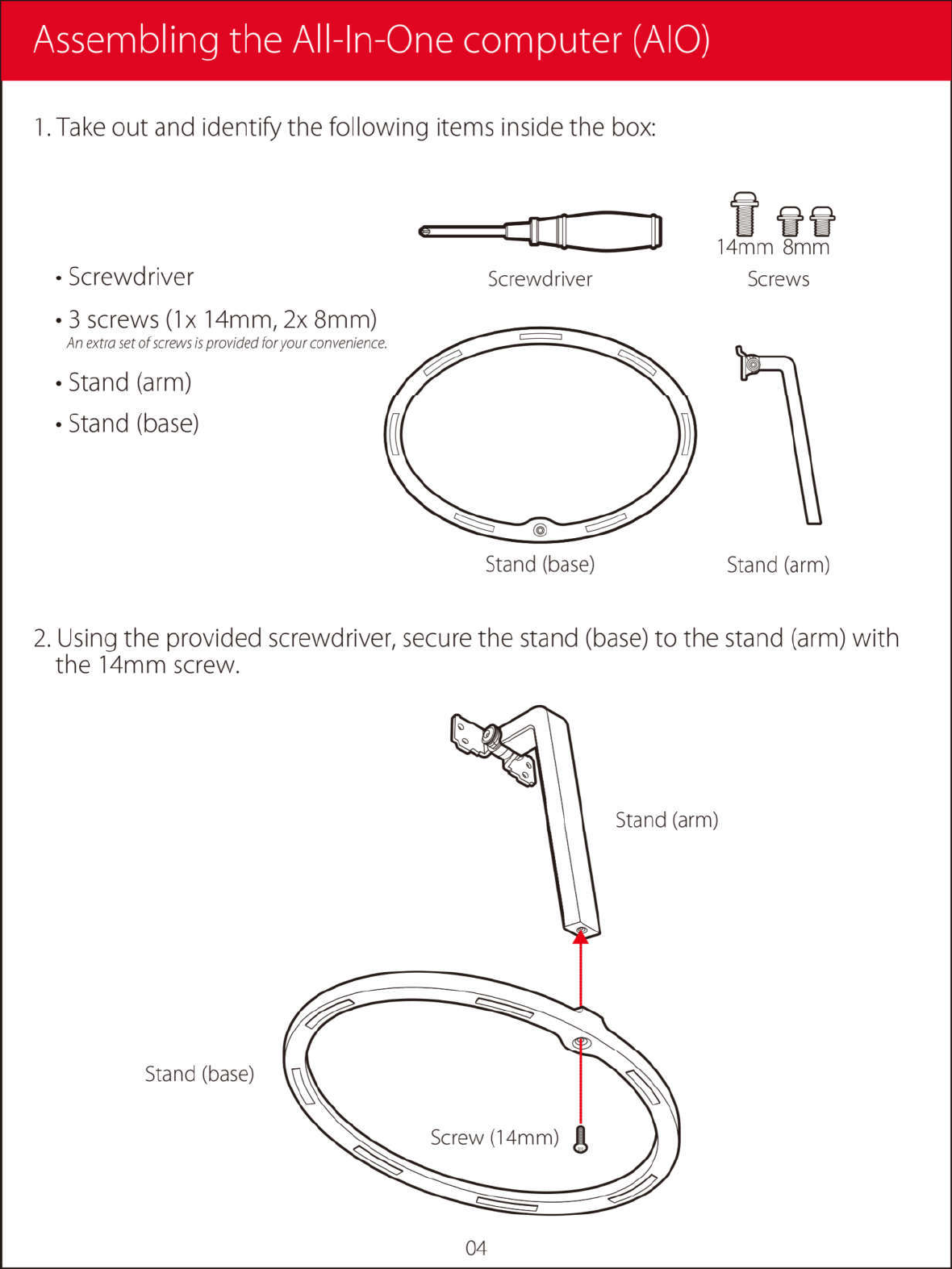 Assembling the All-In-One computer (AIO)

1. Take out and identify the following items inside the box:

• Screwdriver

• 3 screws (1x 14mm, 2x 8mm)
An extra set of screws is provided for your convenience.

• Stand (arm)

• Stand (base)

Screwdriver

14mm 8mm
Screws

Stand (base)

Stand (arm)

2. Using the provided screwdriver, secure the stand (base) to the stand (arm) with the 14mm screw.

Stand (arm)

Stand (base)

Screw (14mm)

04