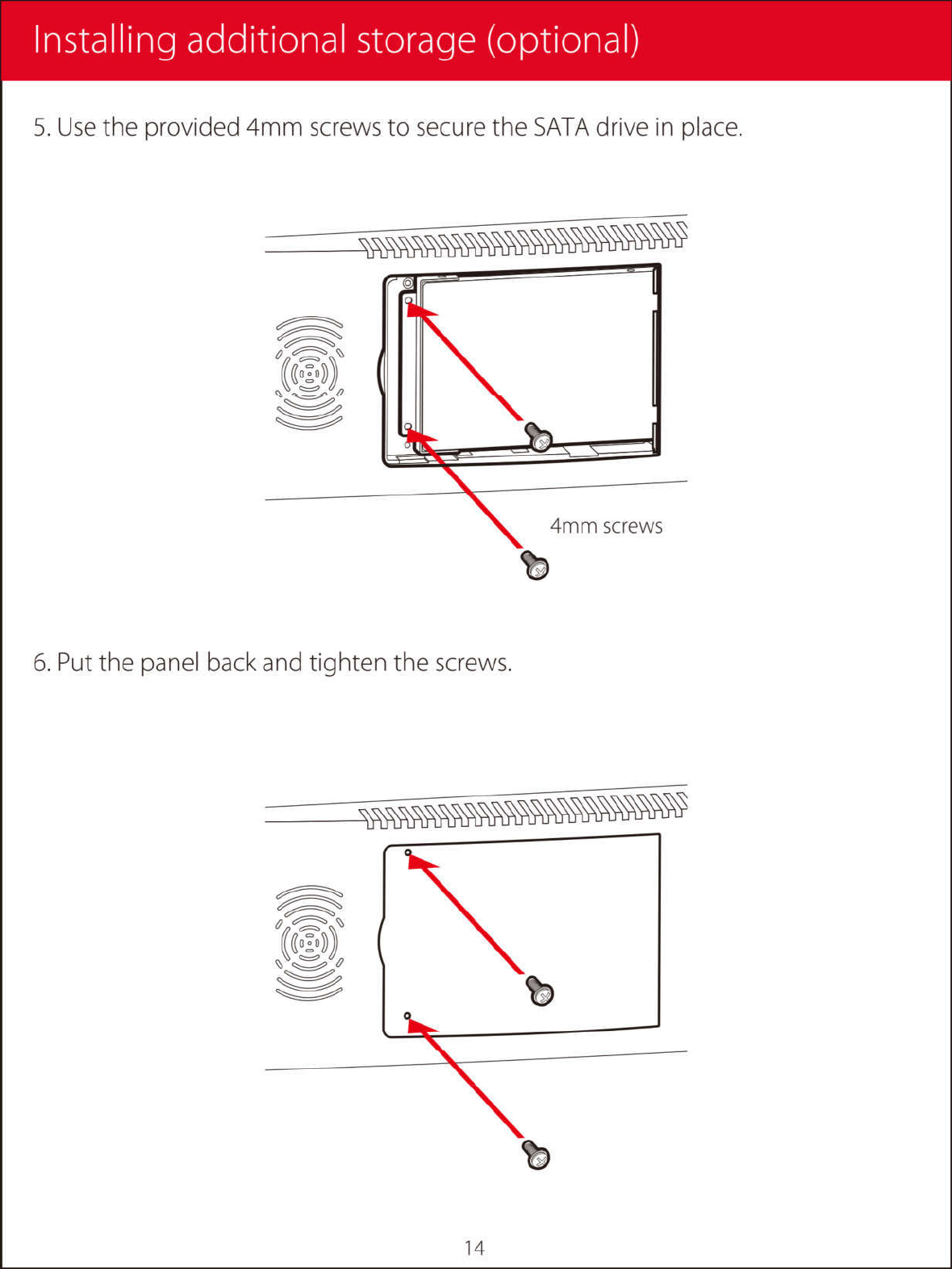 Installing additional storage (optional)

5. Use the provided 4mm screws to secure the SATA drive in place.

4mm screws

6. Put the panel back and tighten the screws.

14