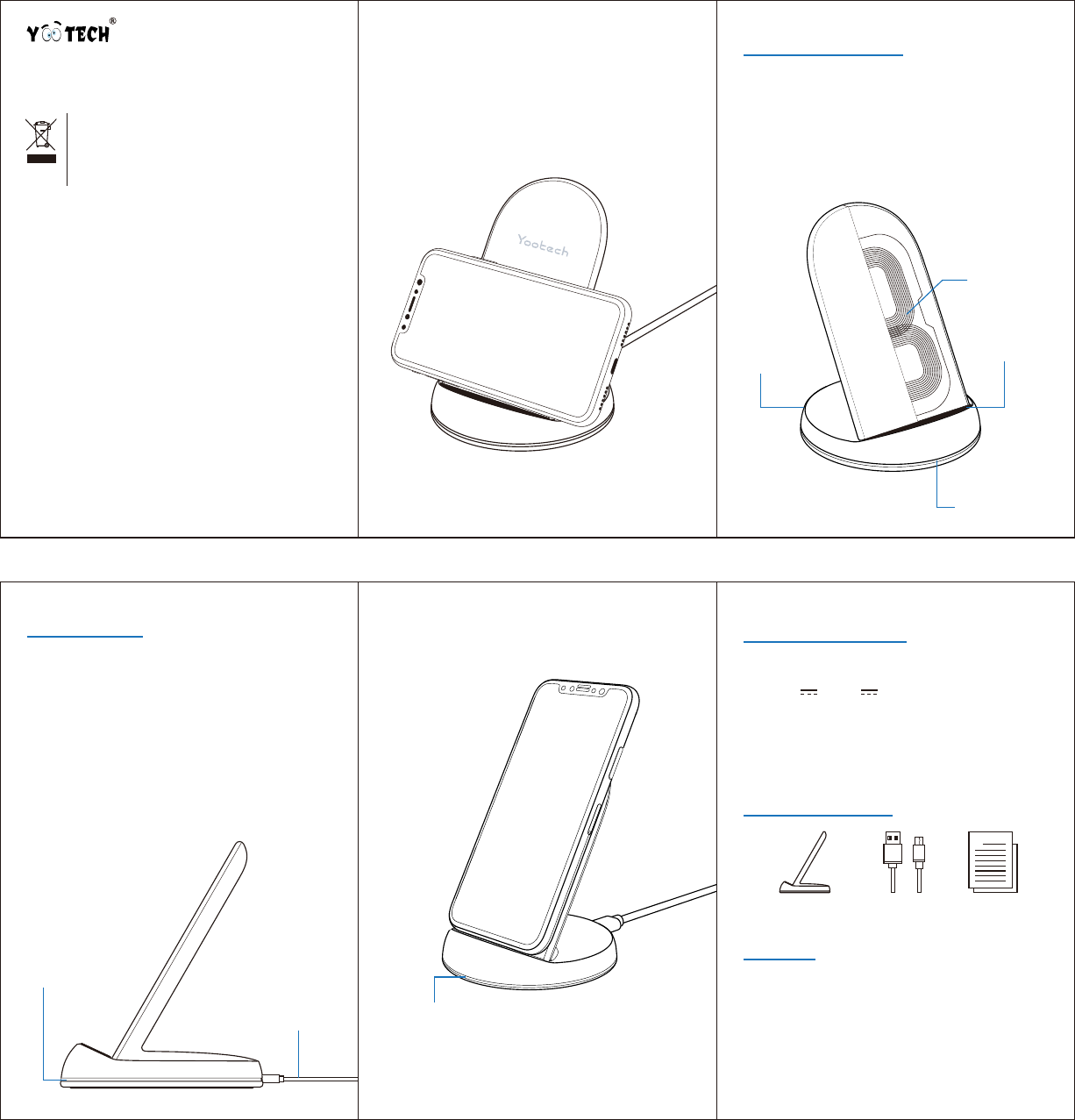 YOOTECH®

Yootech