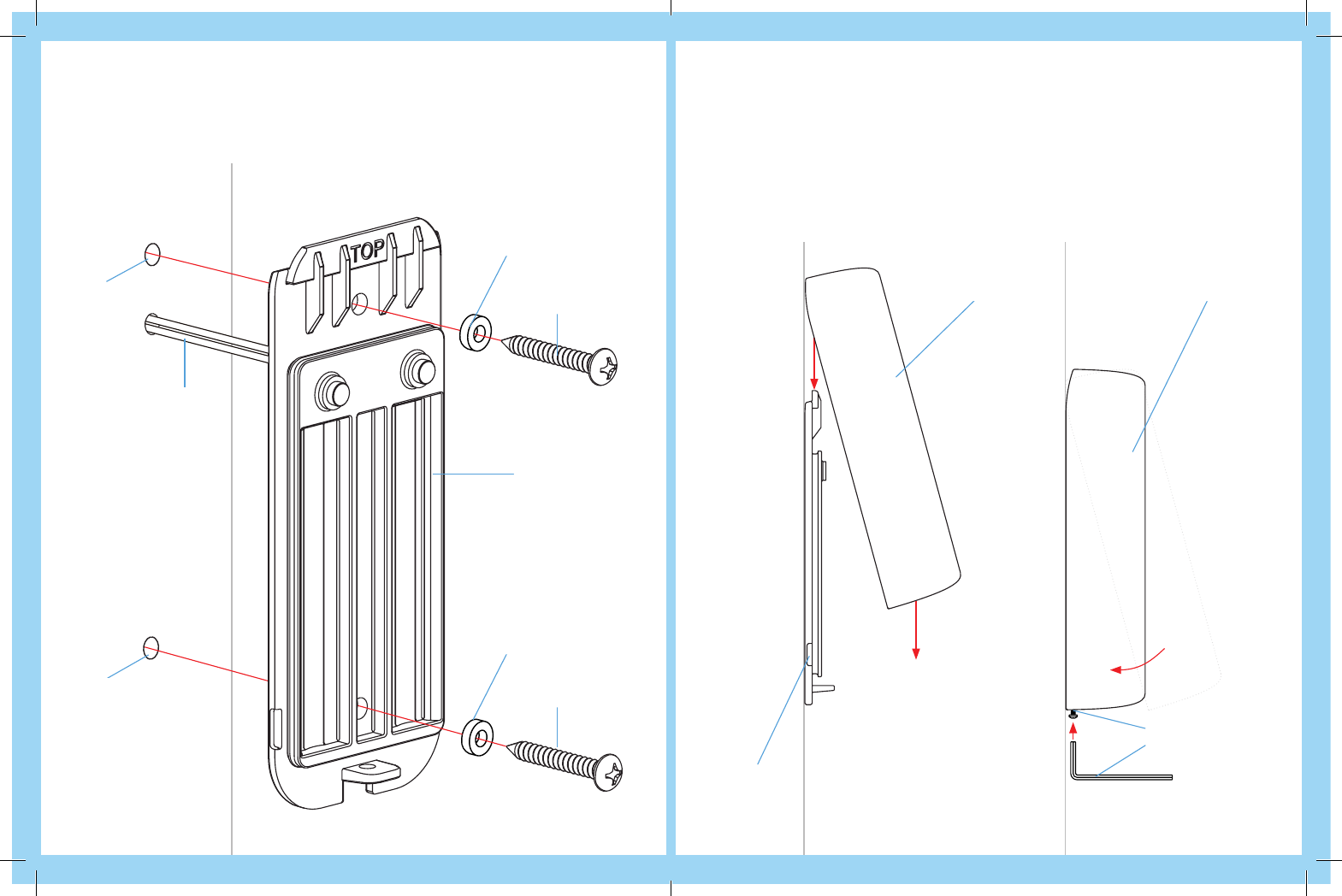 TOP