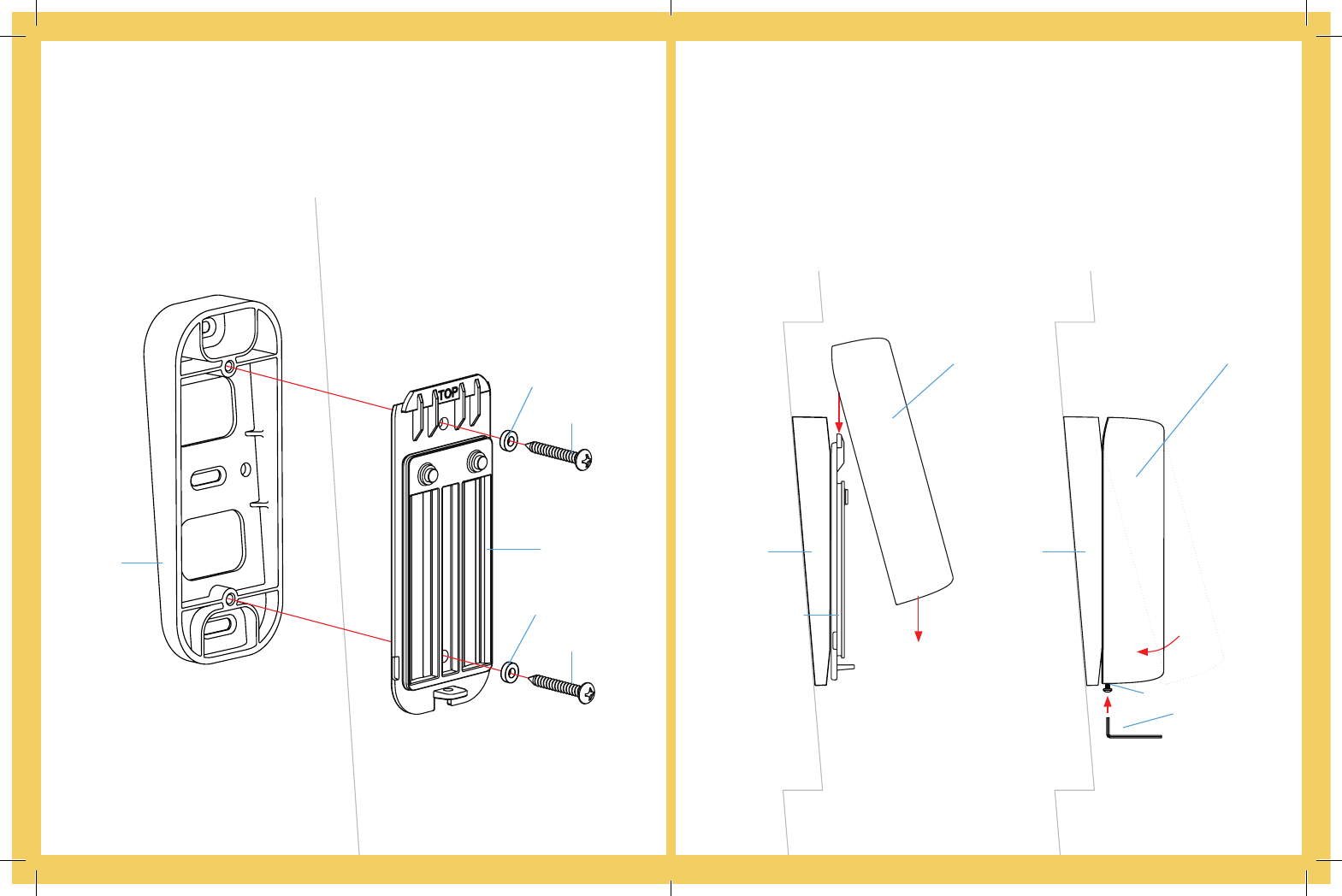 TOP