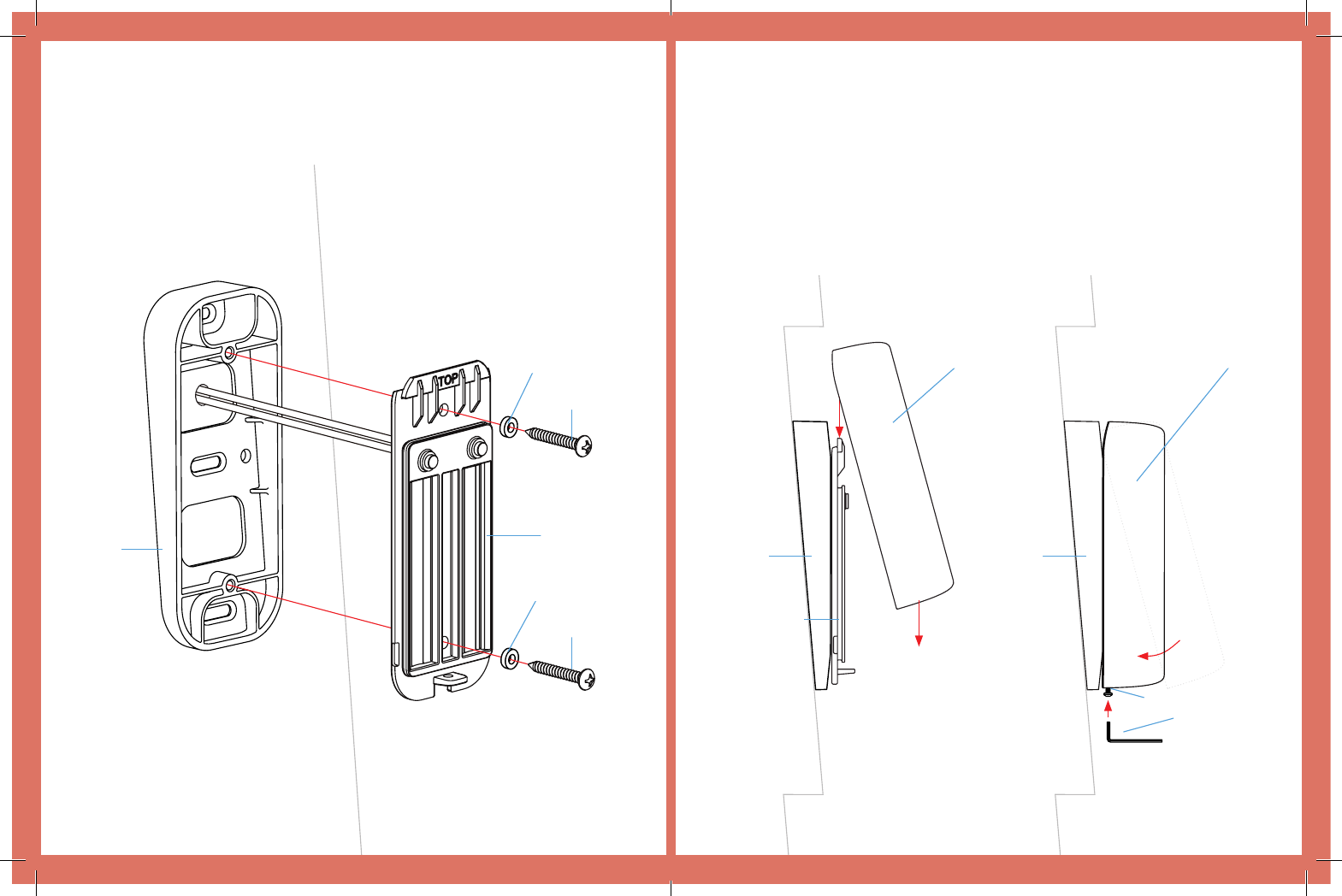 TOP