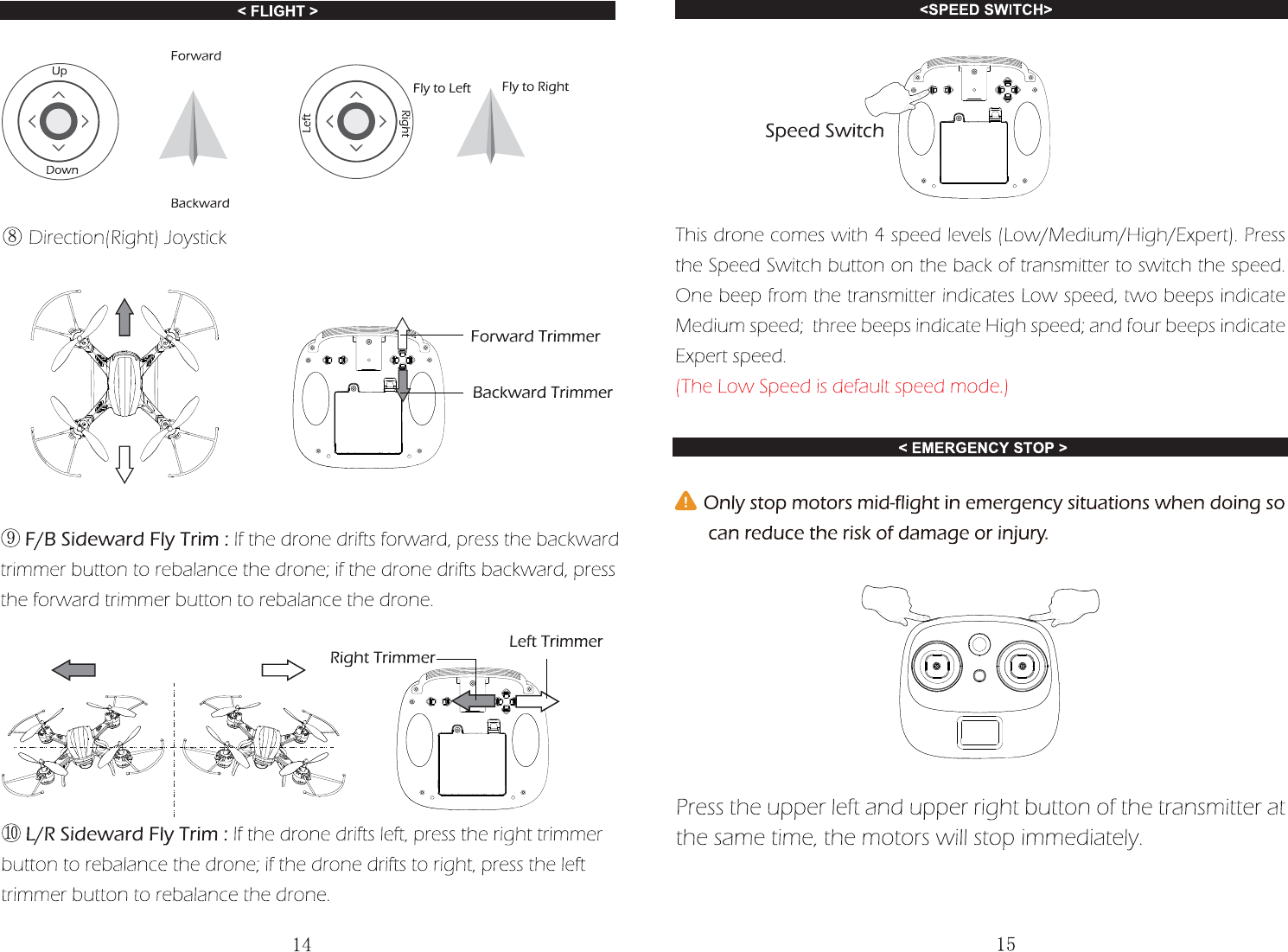 < FLIGHT >

Up

Down

Forward

Backward

Left

Right

Fly to Left

Fly to Right

⑧ Direction(Right) Joystick

Forward Trimmer

Backward Trimmer

⑨ F/B Sideward Fly Trim : If the drone drifts forward, press the backward trimmer button to rebalance the drone; if the drone drifts backward, press the forward trimmer button to rebalance the drone.

Right Trimmer

Left Trimmer

⑩ L/R Sideward Fly Trim : If the drone drifts left, press the right trimmer button to rebalance the drone; if the drone drifts to right, press the left trimmer button to rebalance the drone.

14

<SPEED SWITCH>

Speed Switch

This drone comes with 4 speed levels (Low/Medium/High/Expert). Press the Speed Switch button on the back of transmitter to switch the speed. One beep from the transmitter indicates Low speed, two beeps indicate Medium speed; three beeps indicate High speed; and four beeps indicate Expert speed.

(The Low Speed is default speed mode.)

< EMERGENCY STOP >

Only stop motors mid-flight in emergency situations when doing so can reduce the risk of damage or injury.

Press the upper left and upper right button of the transmitter at the same time, the motors will stop immediately.

15