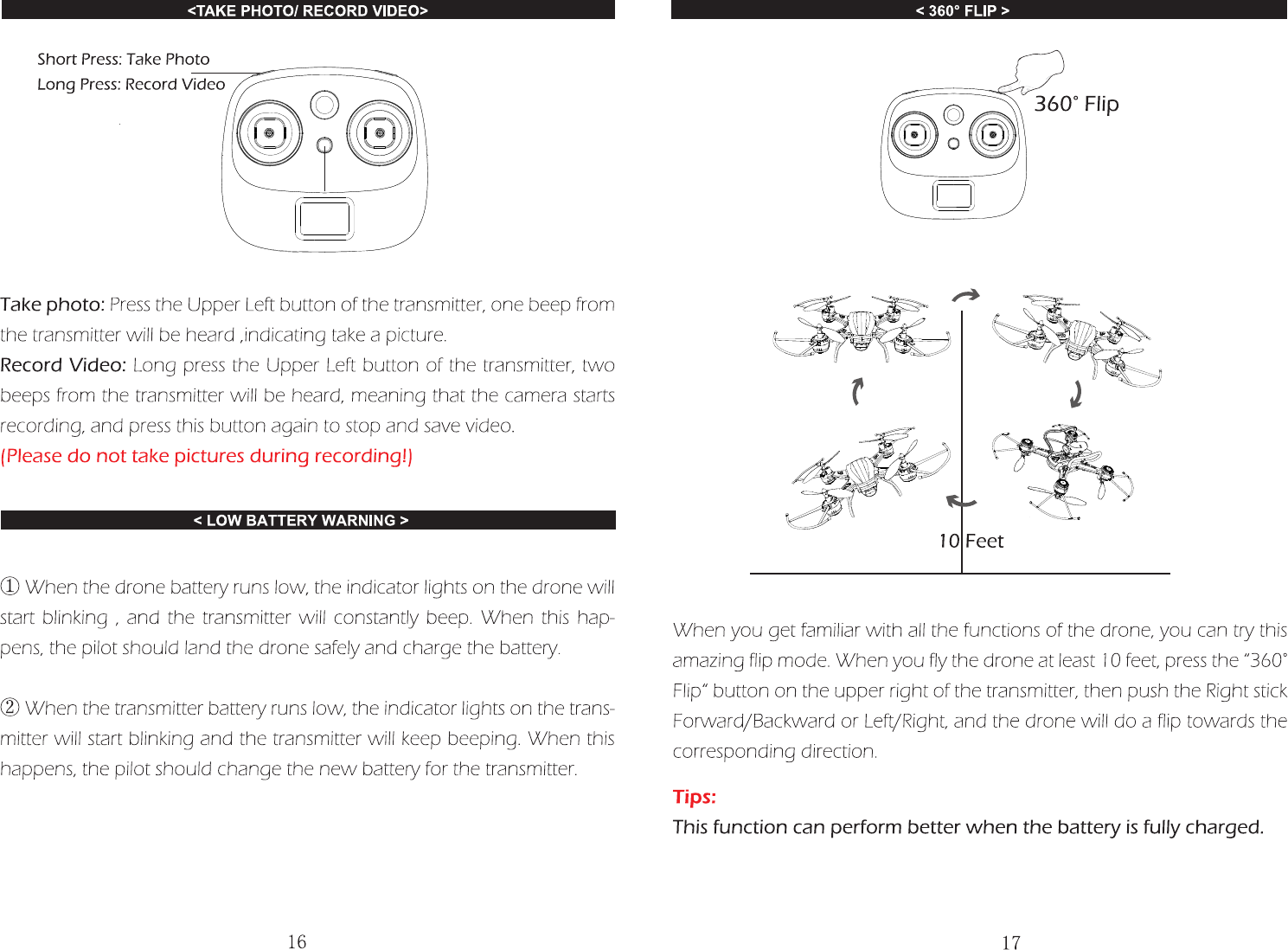 <TAKE PHOTO/ RECORD VIDEO>

Short Press: Take Photo
Long Press: Record Video

Take photo: Press the Upper Left button of the transmitter, one beep from the transmitter will be heard ,indicating take a picture.
Record Video: Long press the Upper Left button of the transmitter, two beeps from the transmitter will be heard, meaning that the camera starts recording, and press this button again to stop and save video.
(Please do not take pictures during recording!)

< LOW BATTERY WARNING >

① When the drone battery runs low, the indicator lights on the drone will start blinking , and the transmitter will constantly beep. When this happens, the pilot should land the drone safely and charge the battery.

② When the transmitter battery runs low, the indicator lights on the transmitter will start blinking and the transmitter will keep beeping. When this happens, the pilot should change the new battery for the transmitter.

16

< 360° FLIP >

360° Flip

10 Feet

When you get familiar with all the functions of the drone, you can try this amazing flip mode. When you fly the drone at least 10 feet, press the "360° Flip" button on the upper right of the transmitter, then push the Right stick Forward/Backward or Left/Right, and the drone will do a flip towards the corresponding direction.

Tips:
This function can perform better when the battery is fully charged.

17