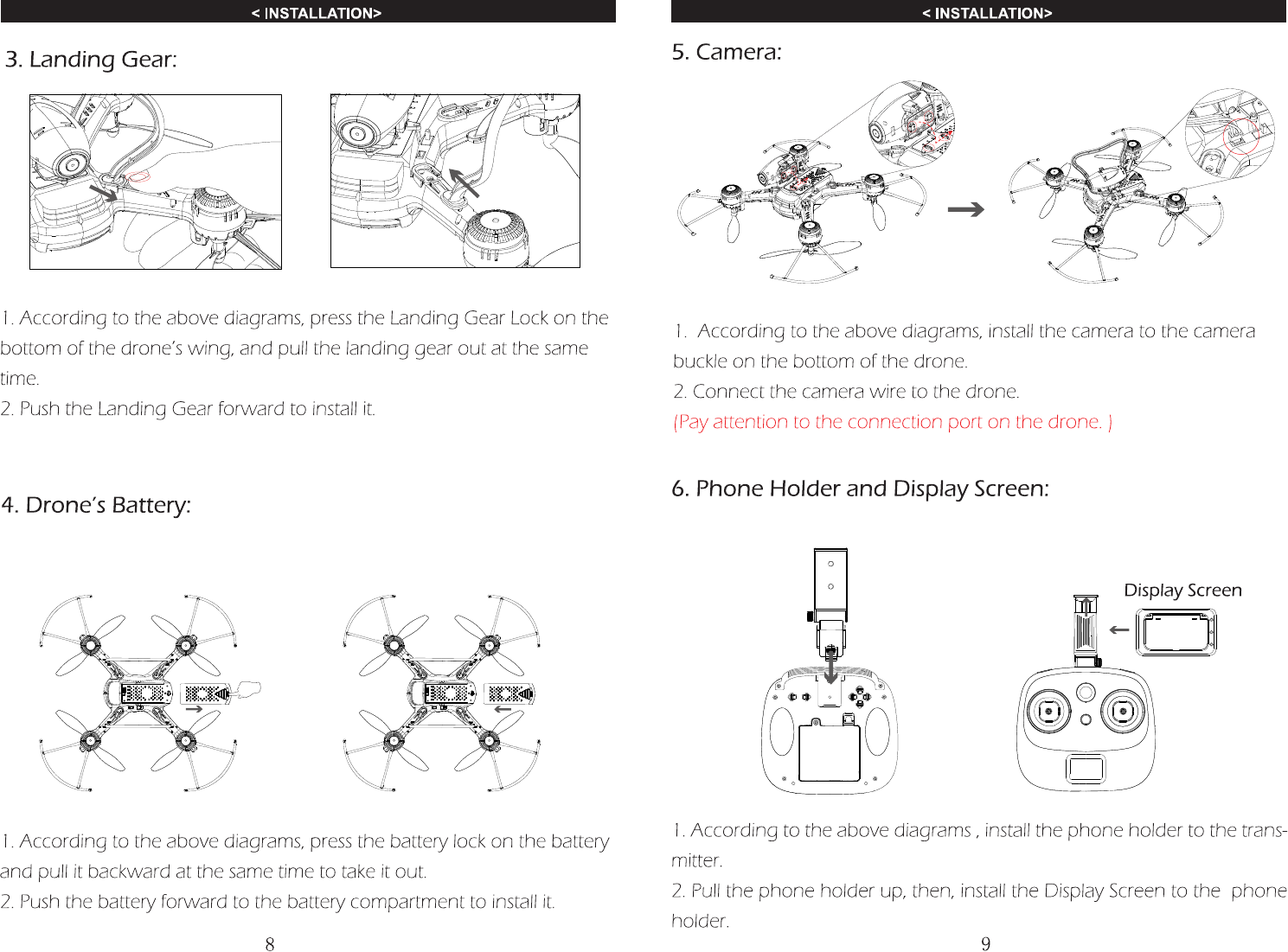 < INSTALLATION>

3. Landing Gear:

1. According to the above diagrams, press the Landing Gear Lock on the bottom of the drone's wing, and pull the landing gear out at the same time.
2. Push the Landing Gear forward to install it.

4. Drone's Battery:

1. According to the above diagrams, press the battery lock on the battery and pull it backward at the same time to take it out.
2. Push the battery forward to the battery compartment to install it.

8

< INSTALLATION>

5. Camera:

1. According to the above diagrams, install the camera to the camera buckle on the bottom of the drone.
2. Connect the camera wire to the drone.
(Pay attention to the connection port on the drone. )

6. Phone Holder and Display Screen:

Display Screen

1. According to the above diagrams , install the phone holder to the transmitter.
2. Pull the phone holder up, then, install the Display Screen to the phone holder.

9