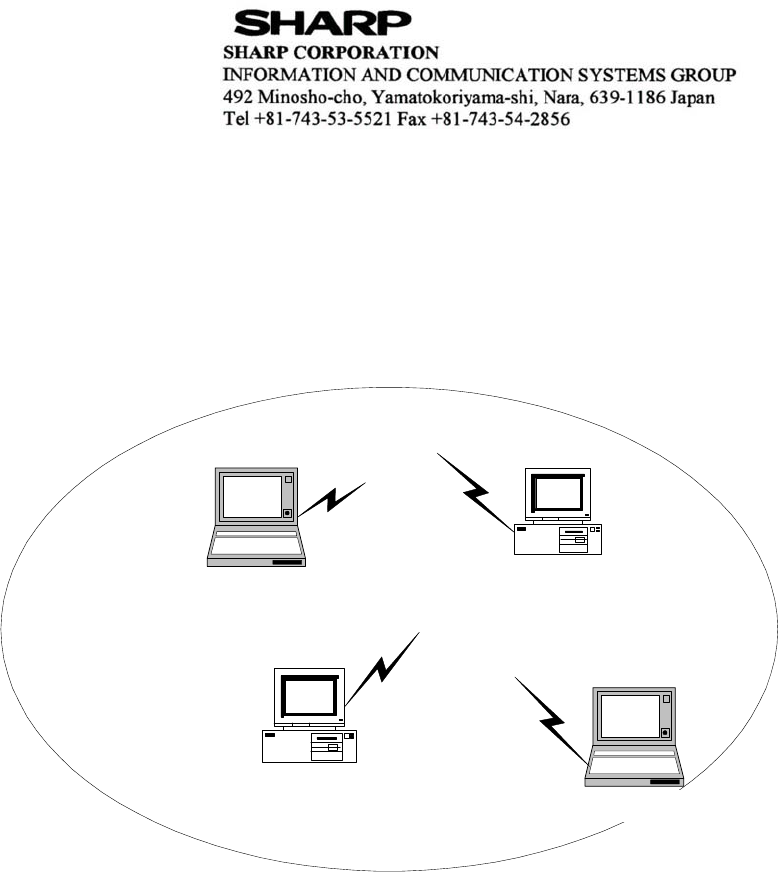 SHARP
SHARP CORPORATION
INFORMATION AND COMMUNICATION SYSTEMS GROUP
492 Minosho-cho, Yamatokoriyama-shi, Nara, 639-1186 Japan
Tel +81-743-53-5521 Fax +81-743-54-2856