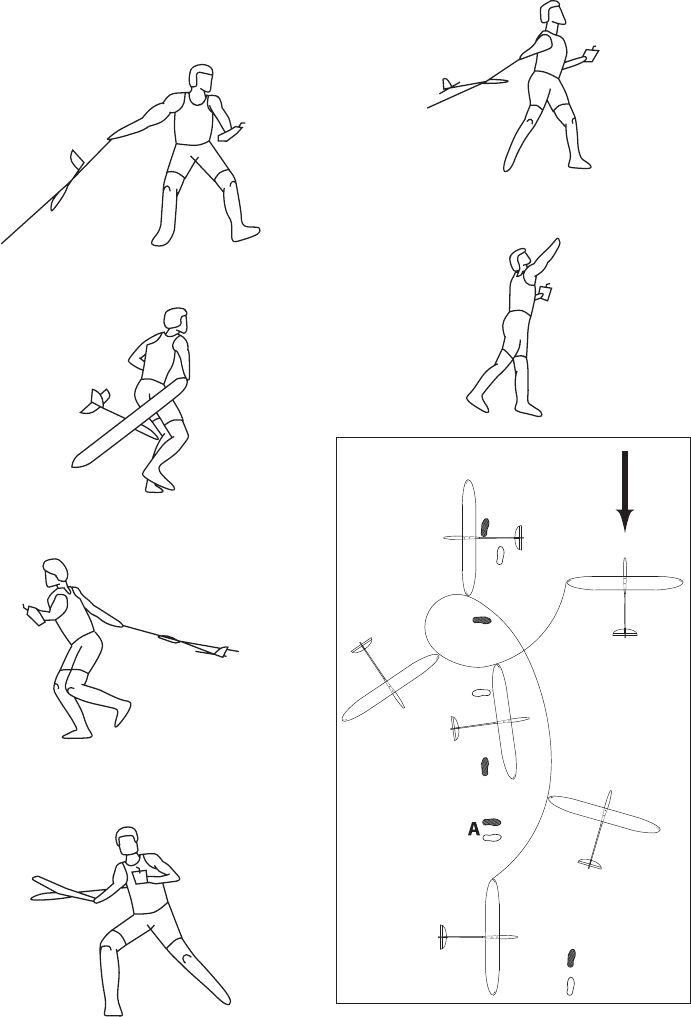 A