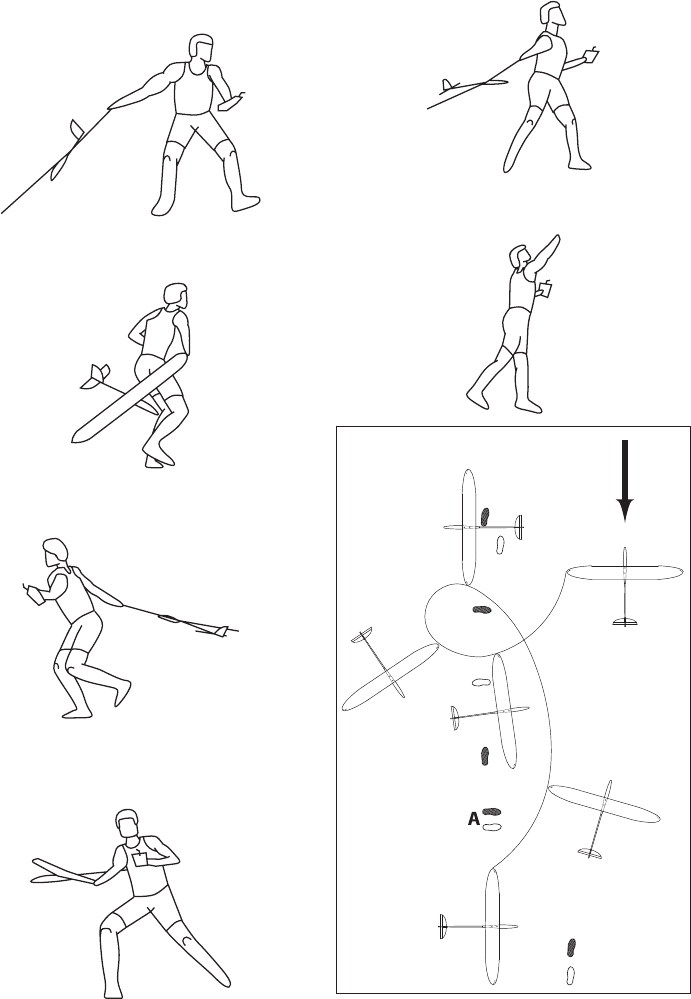 A