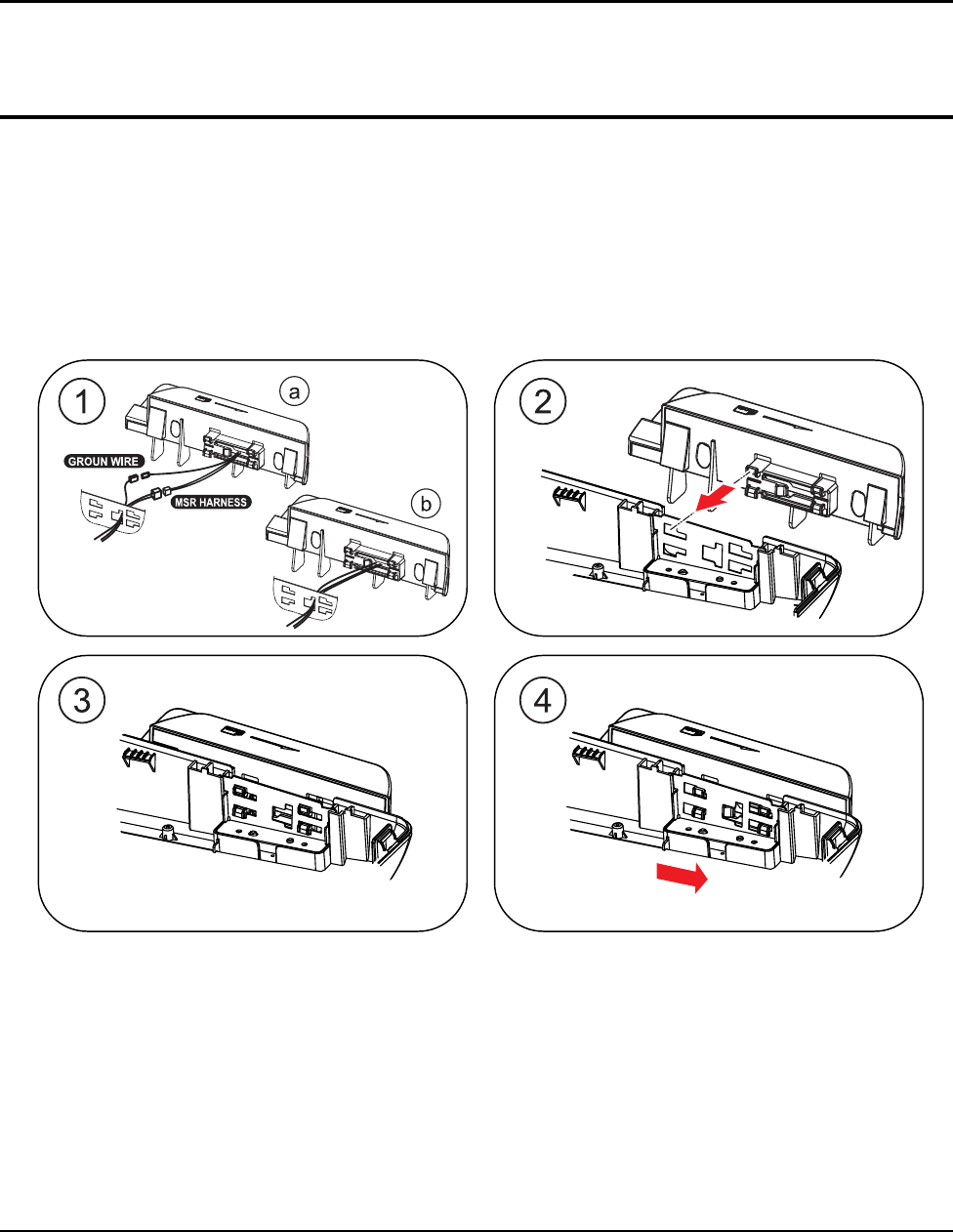 1

a

GROUN WIRE

MSR HARNESS

b

2

3

4