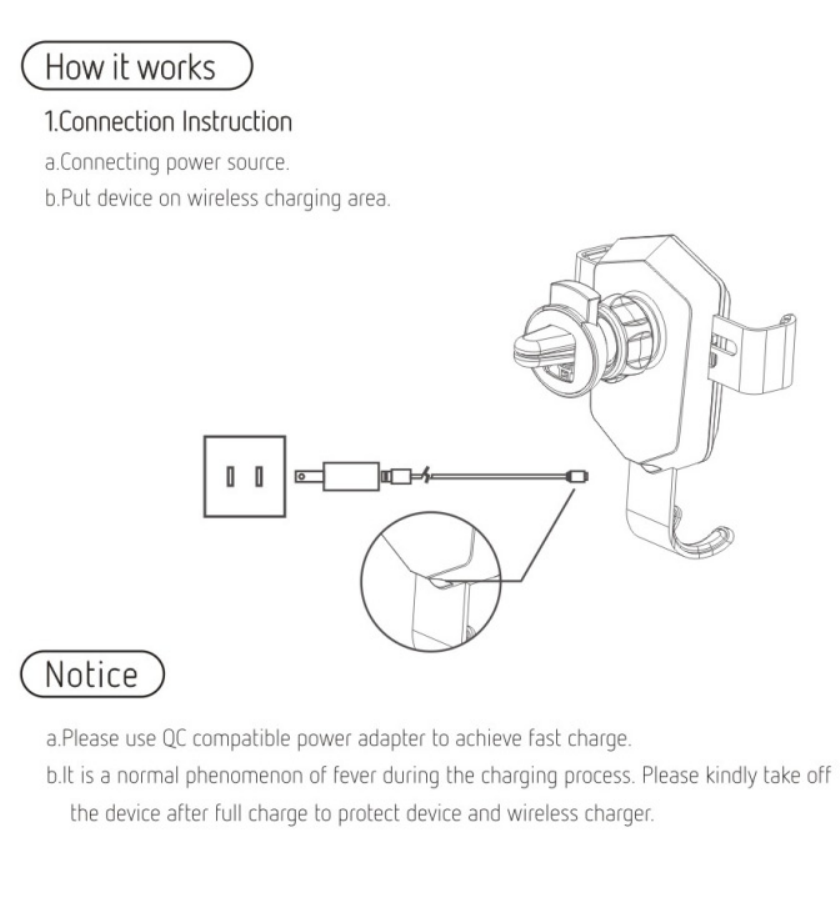 How it works

1.Connection Instruction

a.Connecting power source.
b.Put device on wireless charging area.

Notice

a.Please use QC compatible power adapter to achieve fast charge.
b.It is a normal phenomenon of fever during the charging process. Please kindly take off the device after full charge to protect device and wireless charger.