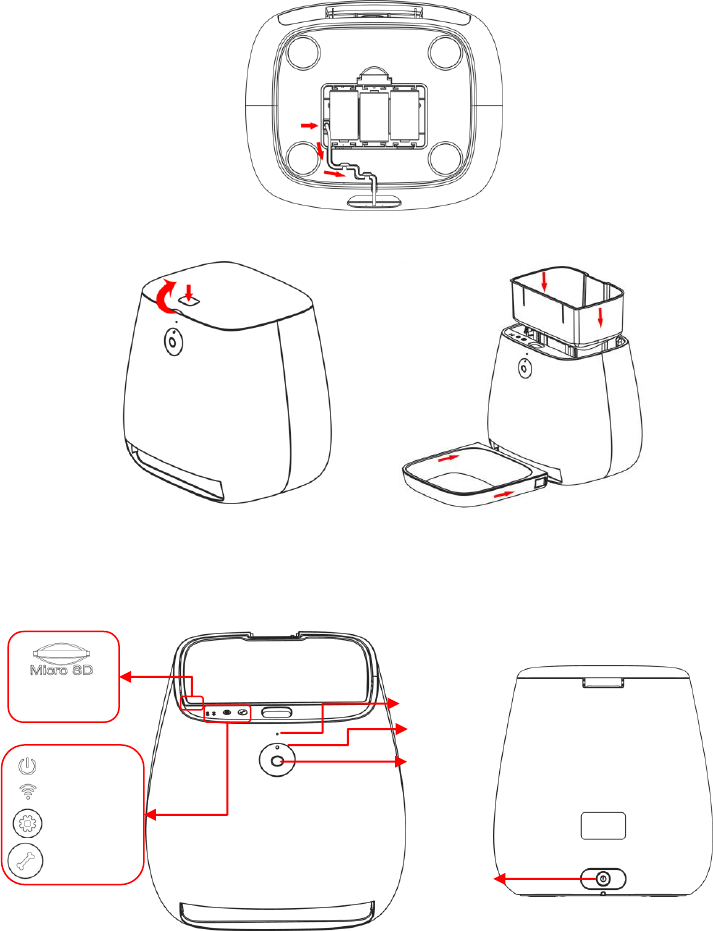 Micro SD