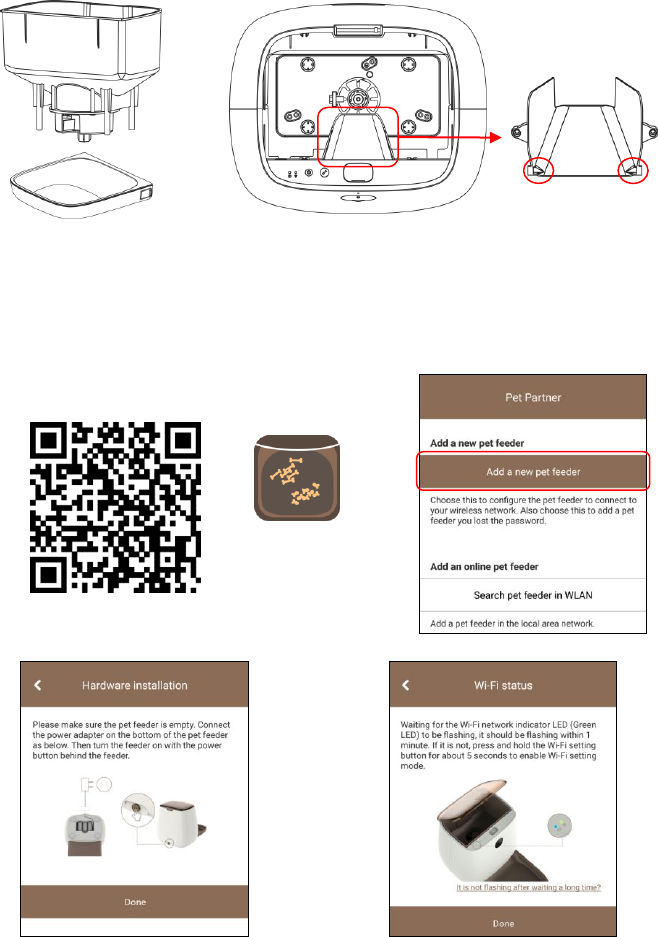 Pet Partner

Add a new pet feeder

Add a new pet feeder

Choose this to configure the pet feeder to connect to your wireless network. Also choose this to add a pet feeder you lost the password.

Add an online pet feeder

Search pet feeder in WLAN

Add a pet feeder in the local area network.

Hardware installation

Please make sure the pet feeder is empty. Connect the power adapter on the bottom of the pet feeder as below. Then turn the feeder on with the power button behind the feeder.

Done

Wi-Fi status

Waiting for the Wi-Fi network indicator LED (Green LED) to be flashing, it should be flashing within 1 minute. If it is not, press and hold the Wi-Fi setting button for about 5 seconds to enable Wi-Fi setting mode.

It is not flashing after waiting a long time?

Done