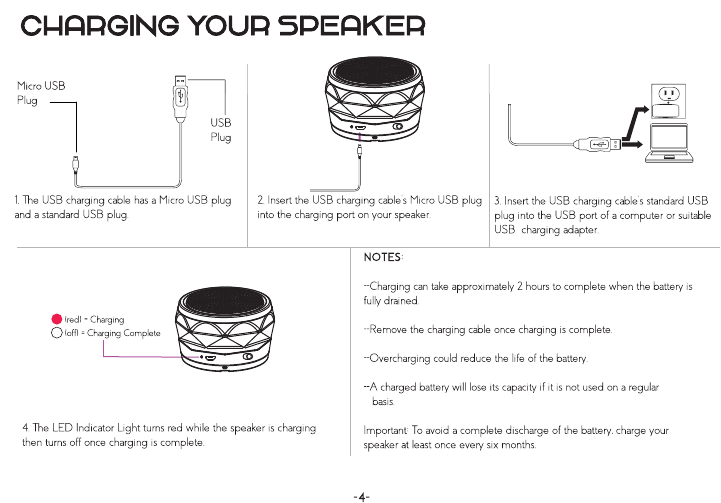 CHARGING YOUR SPEAKER

Micro USB Plug

USB Plug

1. The USB charging cable has a Micro USB plug and a standard USB plug.

2. Insert the USB charging cable's Micro USB plug into the charging port on your speaker.

3. Insert the USB charging cable's standard USB plug into the USB port of a computer or suitable USB charging adapter.

(red) = Charging
(off) = Charging Complete

4. The LED Indicator Light turns red while the speaker is charging then turns off once charging is complete.

NOTES:

--Charging can take approximately 2 hours to complete when the battery is fully drained.

--Remove the charging cable once charging is complete.

--Overcharging could reduce the life of the battery.

--A charged battery will lose its capacity if it is not used on a regular basis.

Important: To avoid a complete discharge of the battery, charge your speaker at least once every six months.

-4-