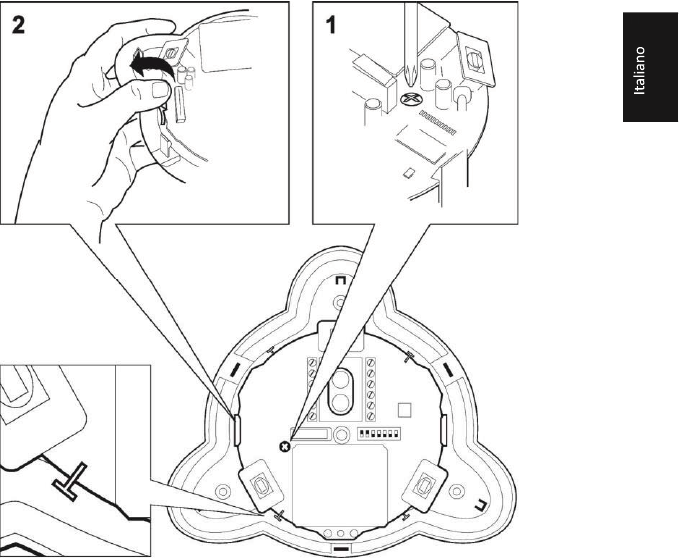 2

1

Italiano