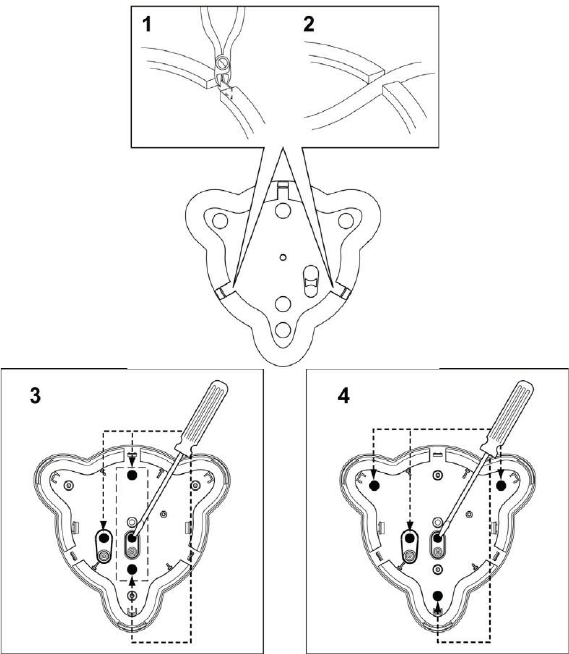 1
2
3
4