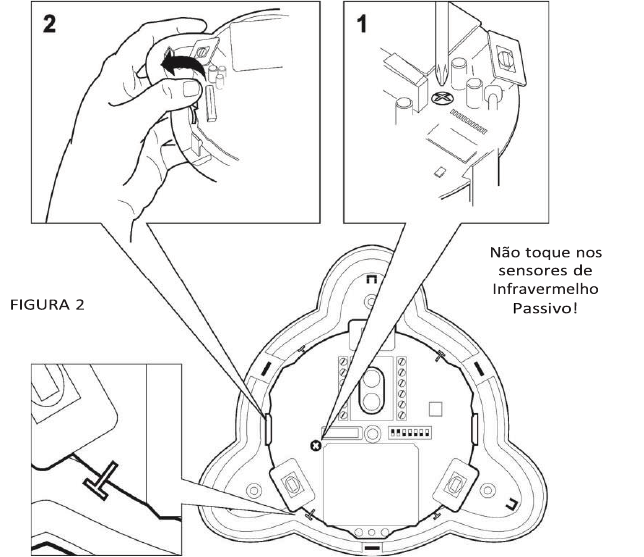 2

1

Não toque nos sensores de Infravermelho Passivo!

FIGURA 2