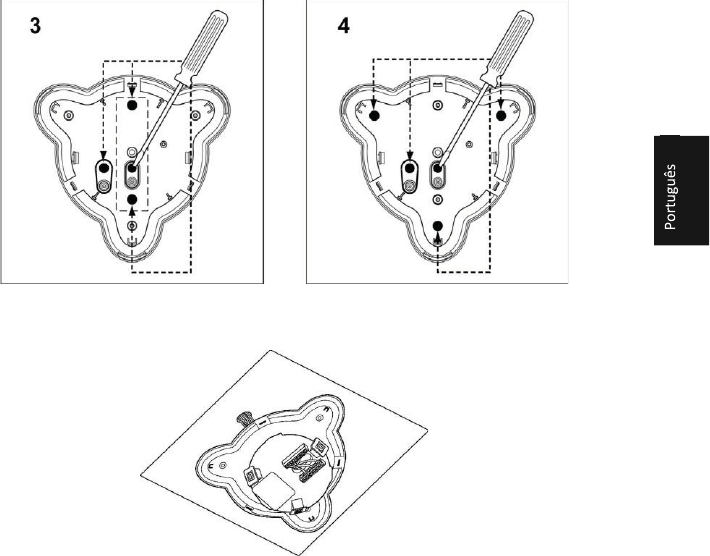 3

4

Português