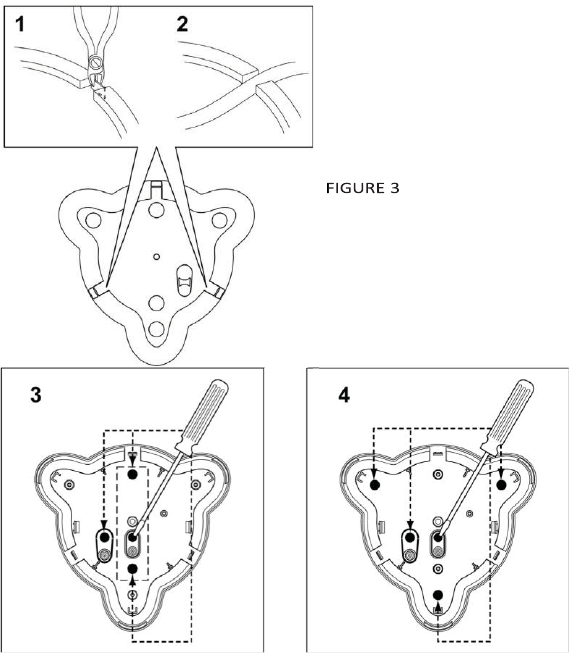 1

2

FIGURE 3

3

4