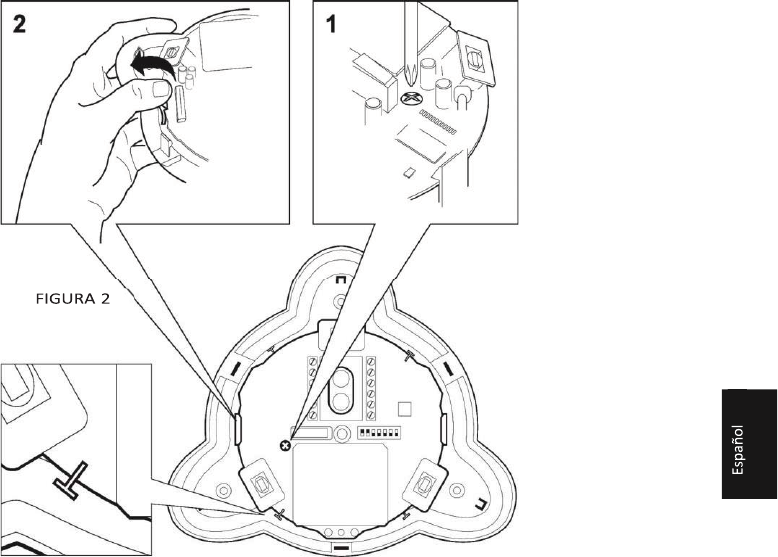 2

1

FIGURA 2

Español