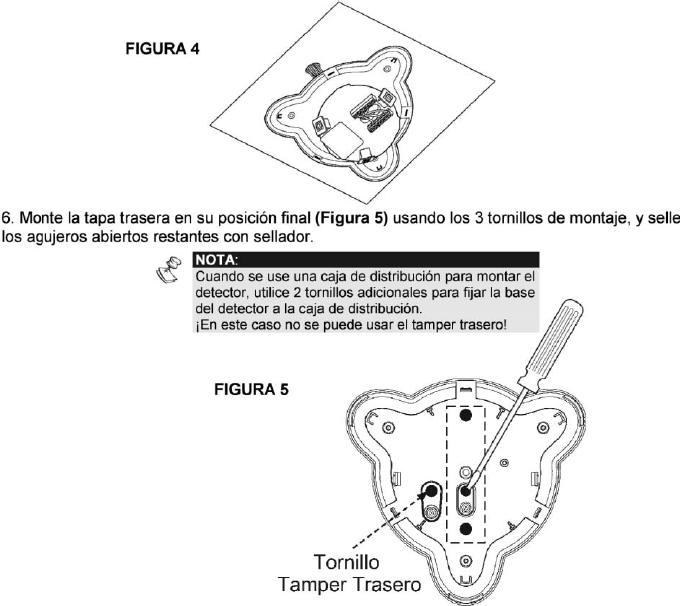 FIGURA 4

6. Monte la tapa trasera en su posición final (Figura 5) usando los 3 tornillos de montaje, y selle los agujeros abiertos restantes con sellador.

NOTA:
Cuando se use una caja de distribución para montar el detector, utilice 2 tornillos adicionales para fijar la base del detector a la caja de distribución.
¡En este caso no se puede usar el tamper trasero!

FIGURA 5

Tornillo
Tamper Trasero