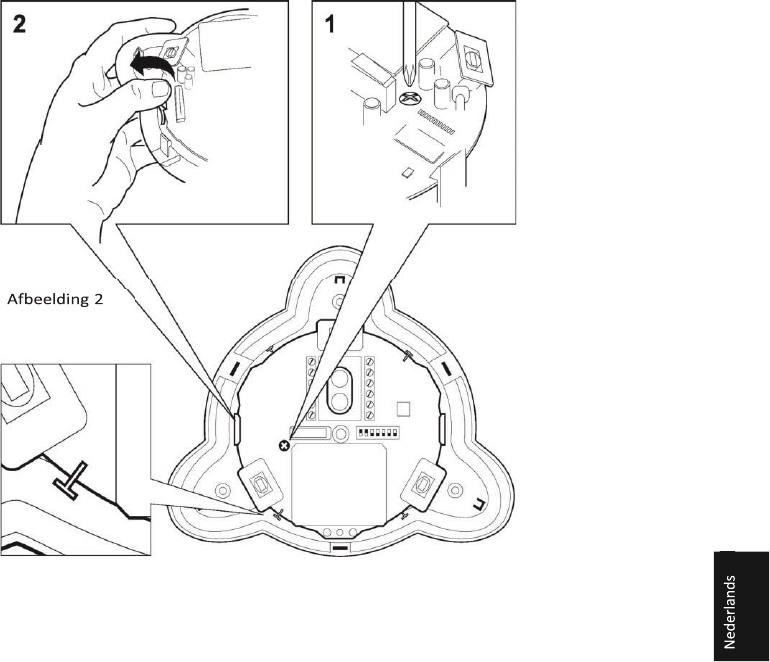 2

1

Afbeelding 2

Nederlands