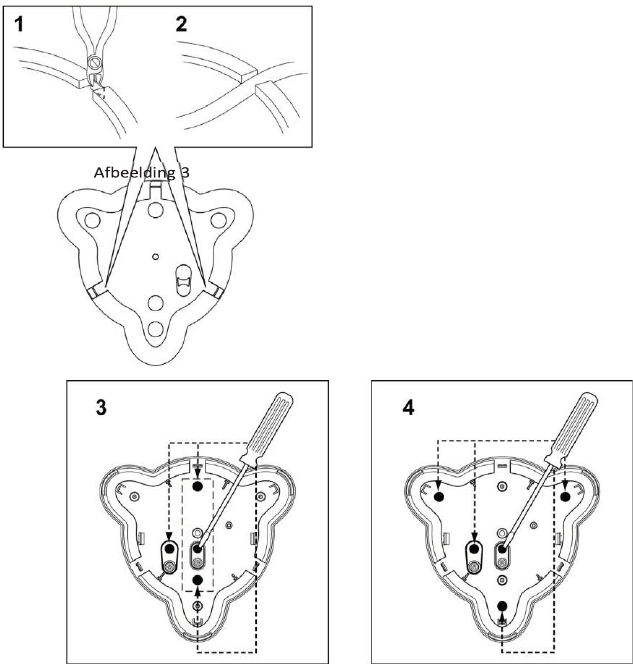 1

2

Afbeelding 3

3

4