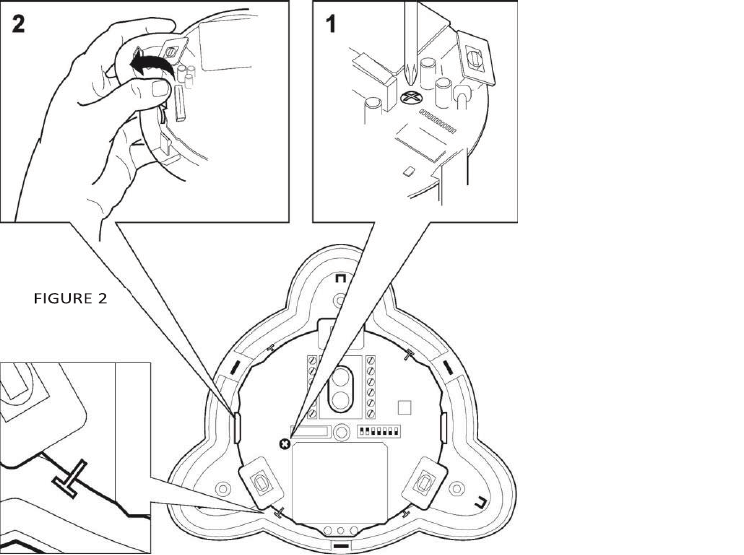 2

1

FIGURE 2