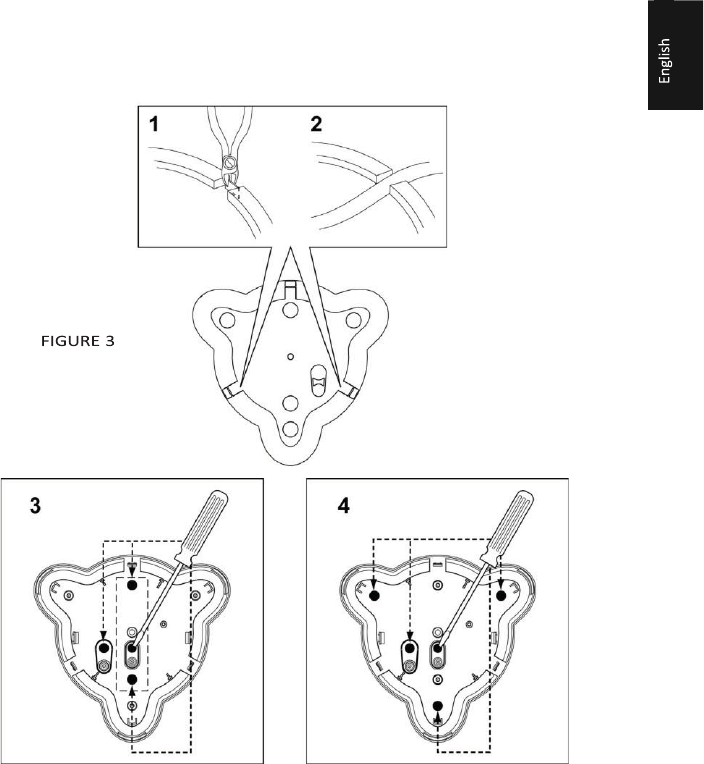 English

1

2

FIGURE 3

3

4