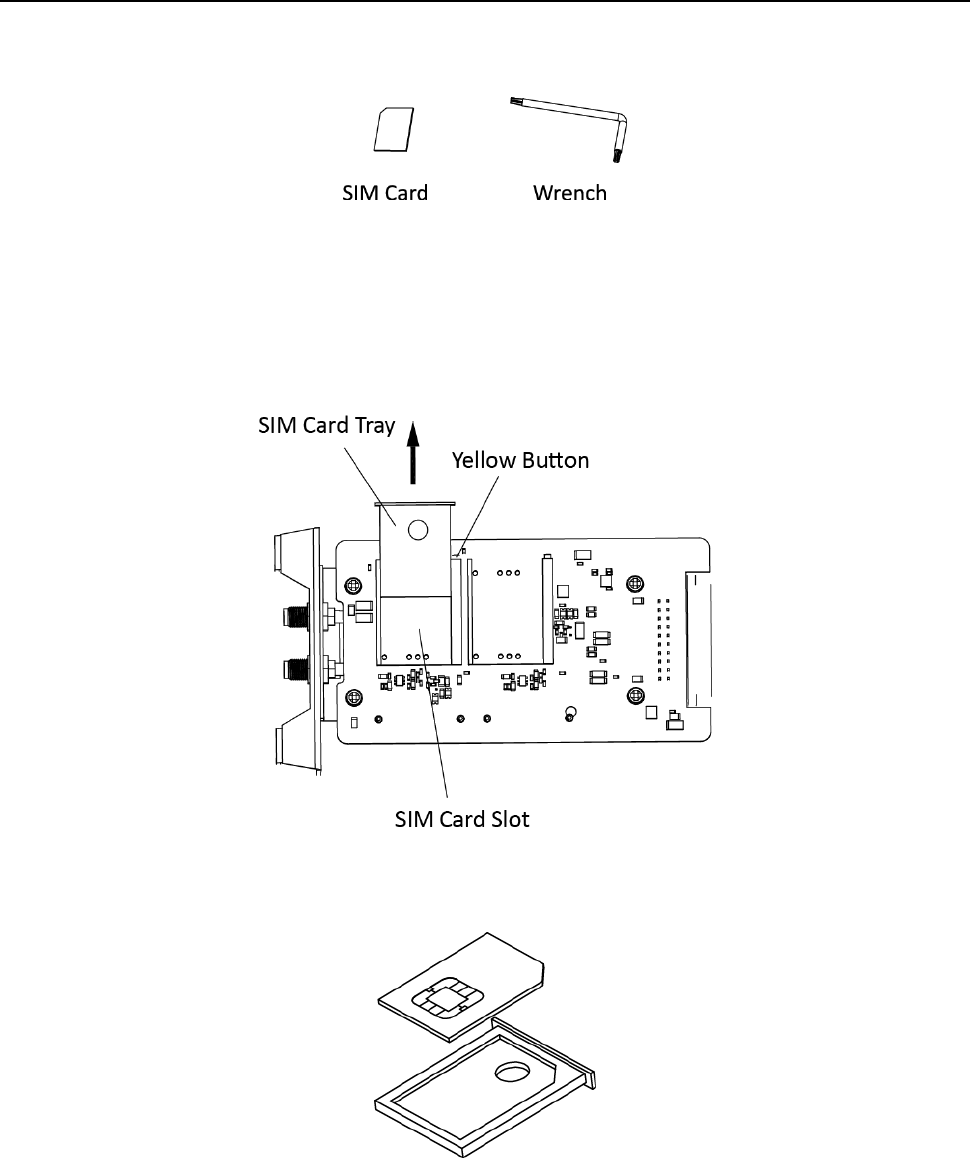 SIM Card

Wrench

SIM Card Tray

Yellow Button

SIM Card Slot