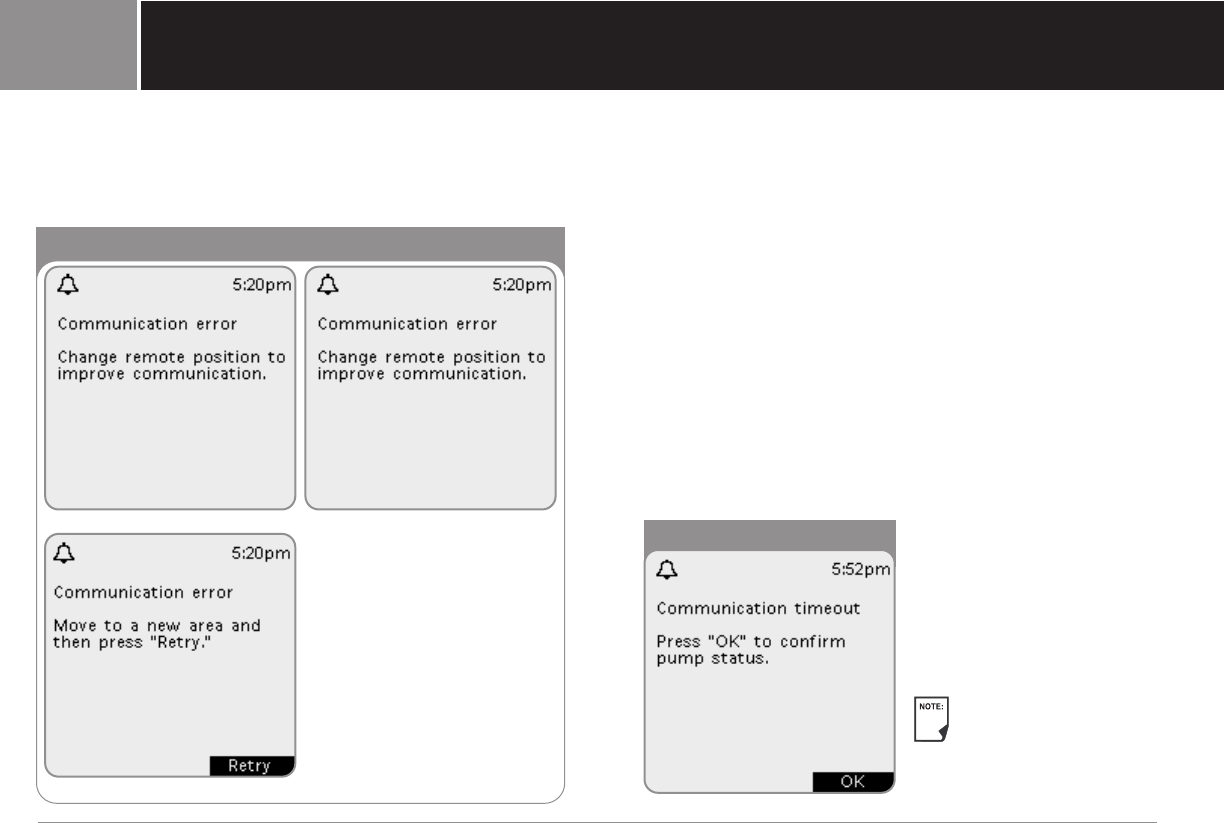 5:20pm

Communication error

Change remote position to improve communication.

5:20pm

Communication error

Change remote position to improve communication.

5:20pm

Communication error

Move to a new area and then press "Retry."

Retry

5:52pm

Communication timeout

Press "OK" to confirm pump status.

OK

NOTE: