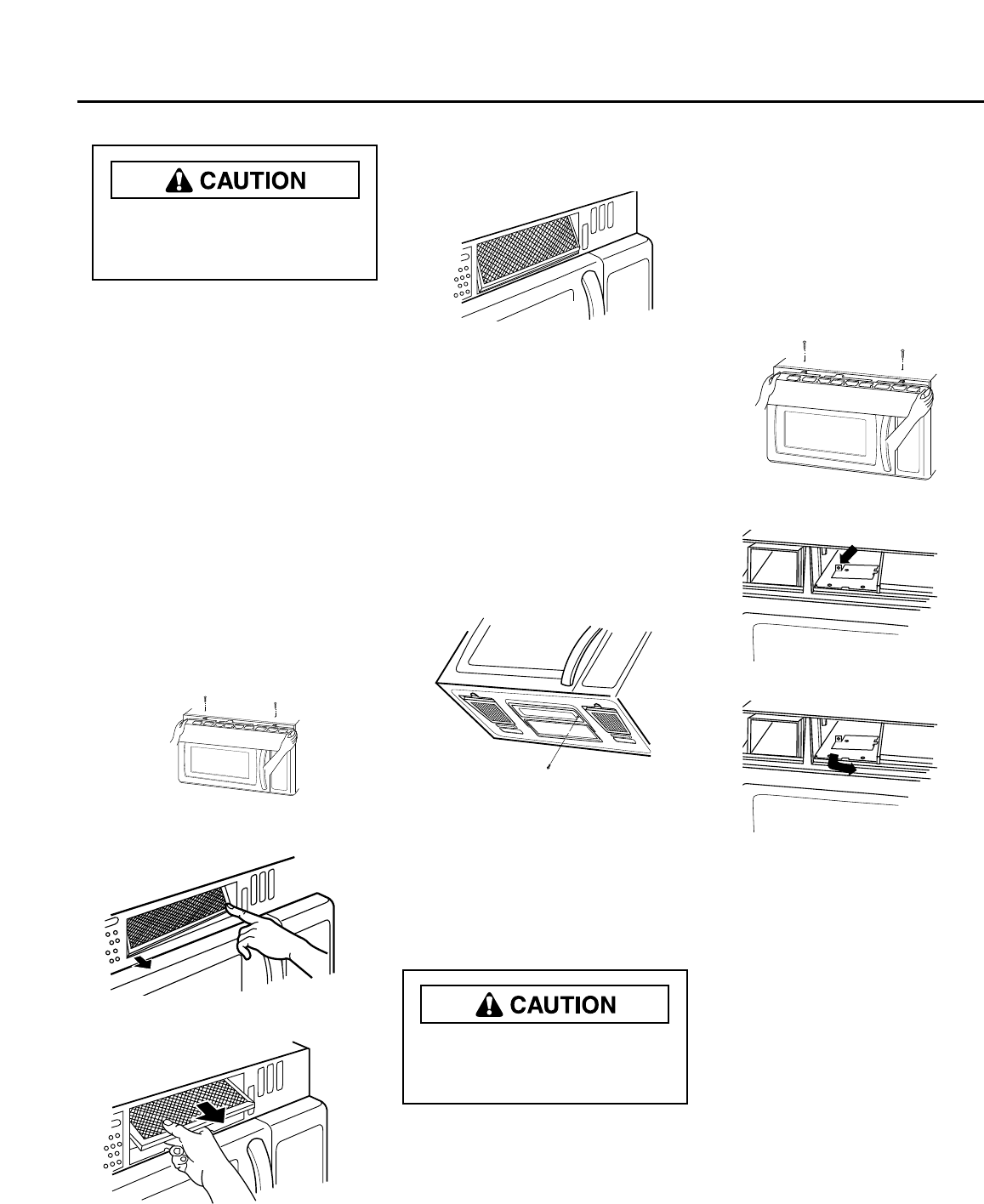 CAUTION

CAUTION