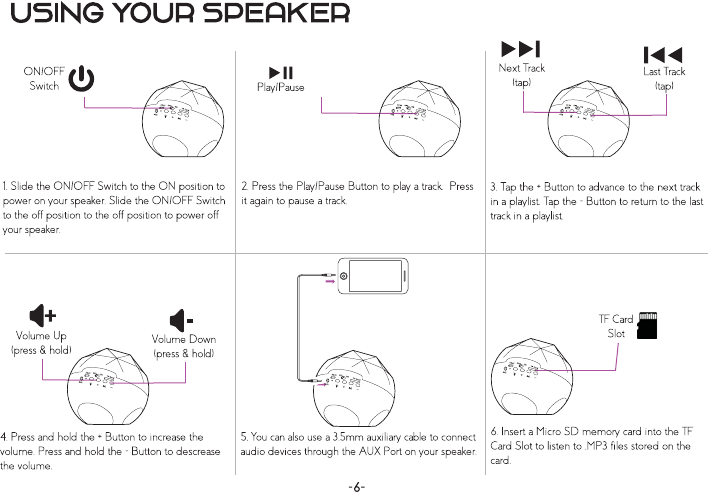 USING YOUR SPEAKER

ON/OFF Switch

1. Slide the ON/OFF Switch to the ON position to power on your speaker. Slide the ON/OFF Switch to the off position to the off position to power off your speaker.

Play/Pause

2. Press the Play/Pause Button to play a track. Press it again to pause a track.

Next Track (tap)

Last Track (tap)

3. Tap the + Button to advance to the next track in a playlist. Tap the - Button to return to the last track in a playlist.

Volume Up (press & hold)

Volume Down (press & hold)

4. Press and hold the + Button to increase the volume. Press and hold the - Button to descrease the volume.

5. You can also use a 3.5mm auxiliary cable to connect audio devices through the AUX Port on your speaker.

TF Card Slot

6. Insert a Micro SD memory card into the TF Card Slot to listen to .MP3 files stored on the card.

-6-