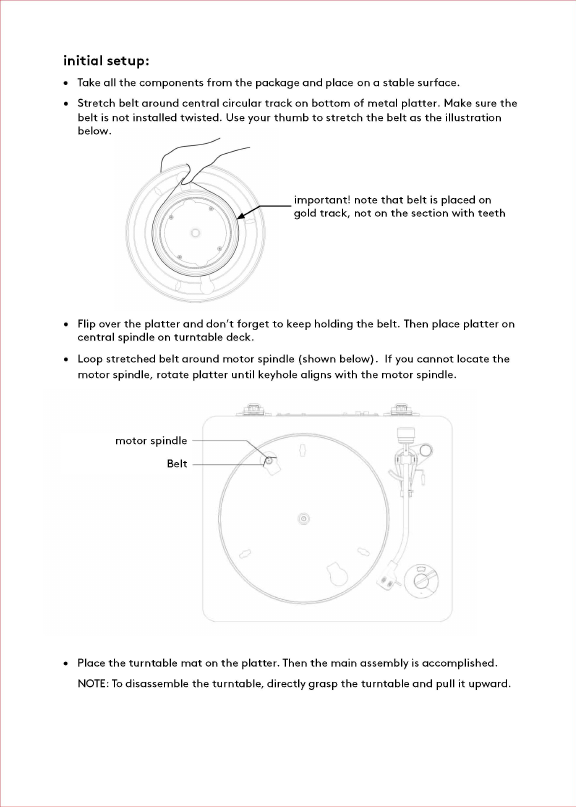 initial setup:

• Take all the components from the package and place on a stable surface.

• Stretch belt around central circular track on bottom of metal platter. Make sure the belt is not installed twisted. Use your thumb to stretch the belt as the illustration below.

important! note that belt is placed on gold track, not on the section with teeth

• Flip over the platter and don't forget to keep holding the belt. Then place platter on central spindle on turntable deck.

• Loop stretched belt around motor spindle (shown below). If you cannot locate the motor spindle, rotate platter until keyhole aligns with the motor spindle.

motor spindle
Belt

• Place the turntable mat on the platter. Then the main assembly is accomplished.

NOTE: To disassemble the turntable, directly grasp the turntable and pull it upward.