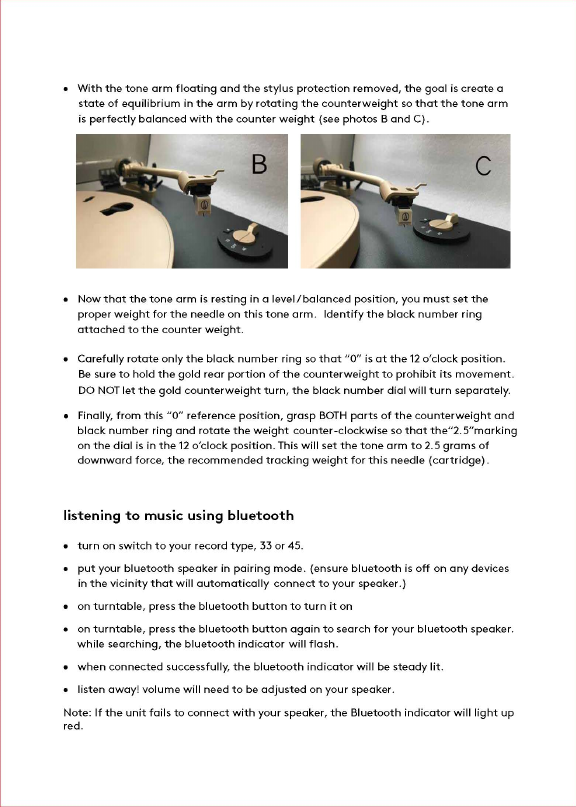 • With the tone arm floating and the stylus protection removed, the goal is create a state of equilibrium in the arm by rotating the counterweight so that the tone arm is perfectly balanced with the counter weight (see photos B and C).

B

C

• Now that the tone arm is resting in a level/balanced position, you must set the proper weight for the needle on this tone arm. Identify the black number ring attached to the counter weight.

• Carefully rotate only the black number ring so that "0" is at the 12 o'clock position. Be sure to hold the gold rear portion of the counterweight to prohibit its movement. DO NOT let the gold counterweight turn, the black number dial will turn separately.

• Finally, from this "0" reference position, grasp BOTH parts of the counterweight and black number ring and rotate the weight counter-clockwise so that the"2.5"marking on the dial is in the 12 o'clock position. This will set the tone arm to 2.5 grams of downward force, the recommended tracking weight for this needle (cartridge).

listening to music using bluetooth

• turn on switch to your record type, 33 or 45.

• put your bluetooth speaker in pairing mode. (ensure bluetooth is off on any devices in the vicinity that will automatically connect to your speaker.)

• on turntable, press the bluetooth button to turn it on

• on turntable, press the bluetooth button again to search for your bluetooth speaker. while searching, the bluetooth indicator will flash.

• when connected successfully, the bluetooth indicator will be steady lit.

• listen away! volume will need to be adjusted on your speaker.

Note: If the unit fails to connect with your speaker, the Bluetooth indicator will light up red.