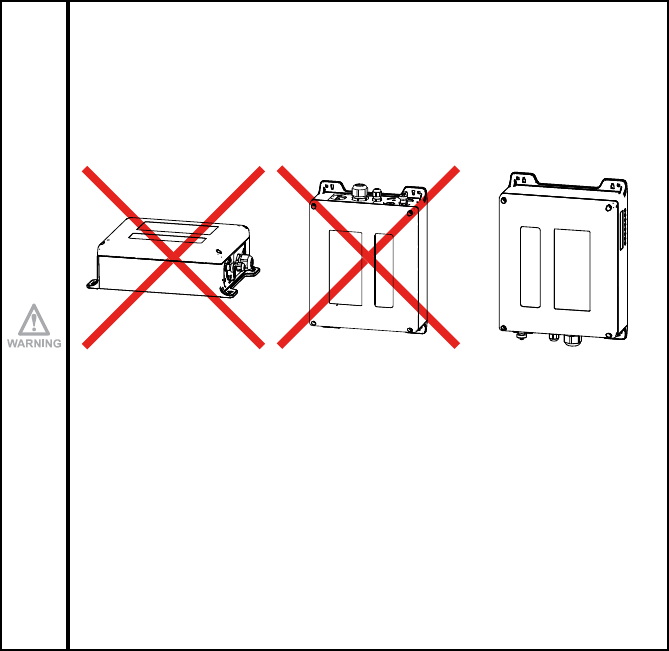 WARNING