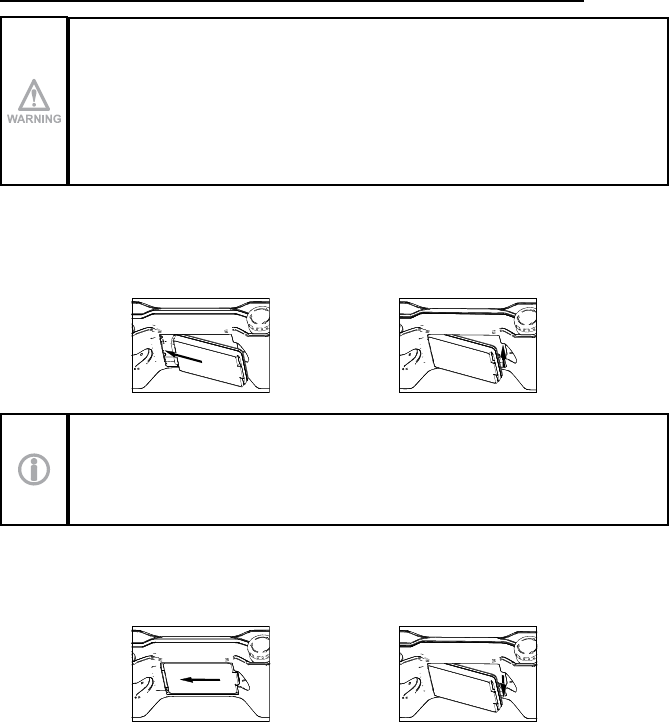 WARNING