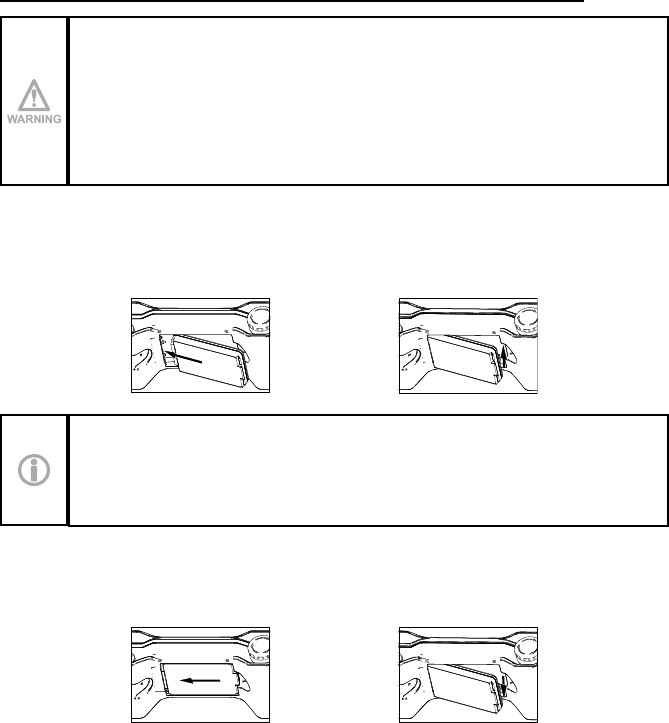 WARNING