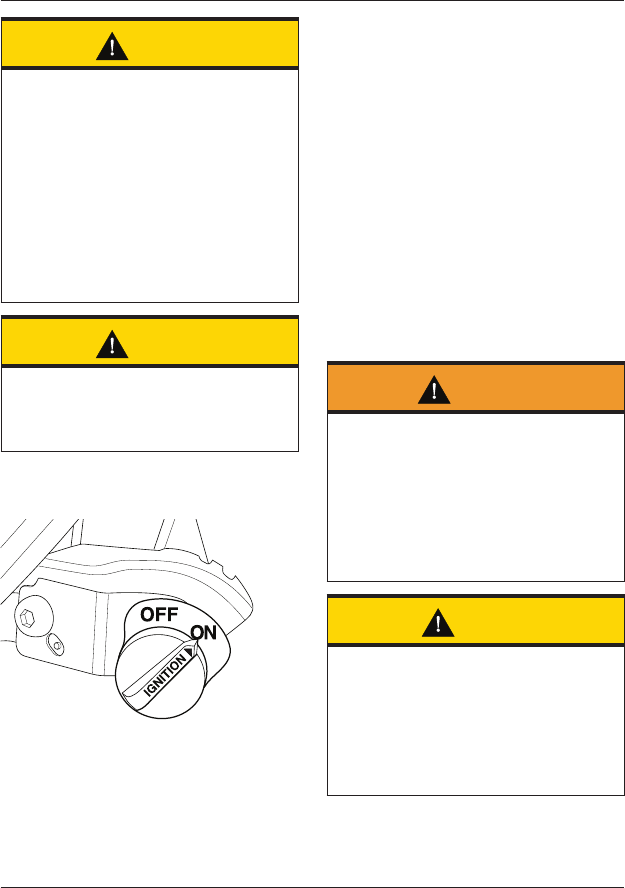 OFF
ON
IGNITION