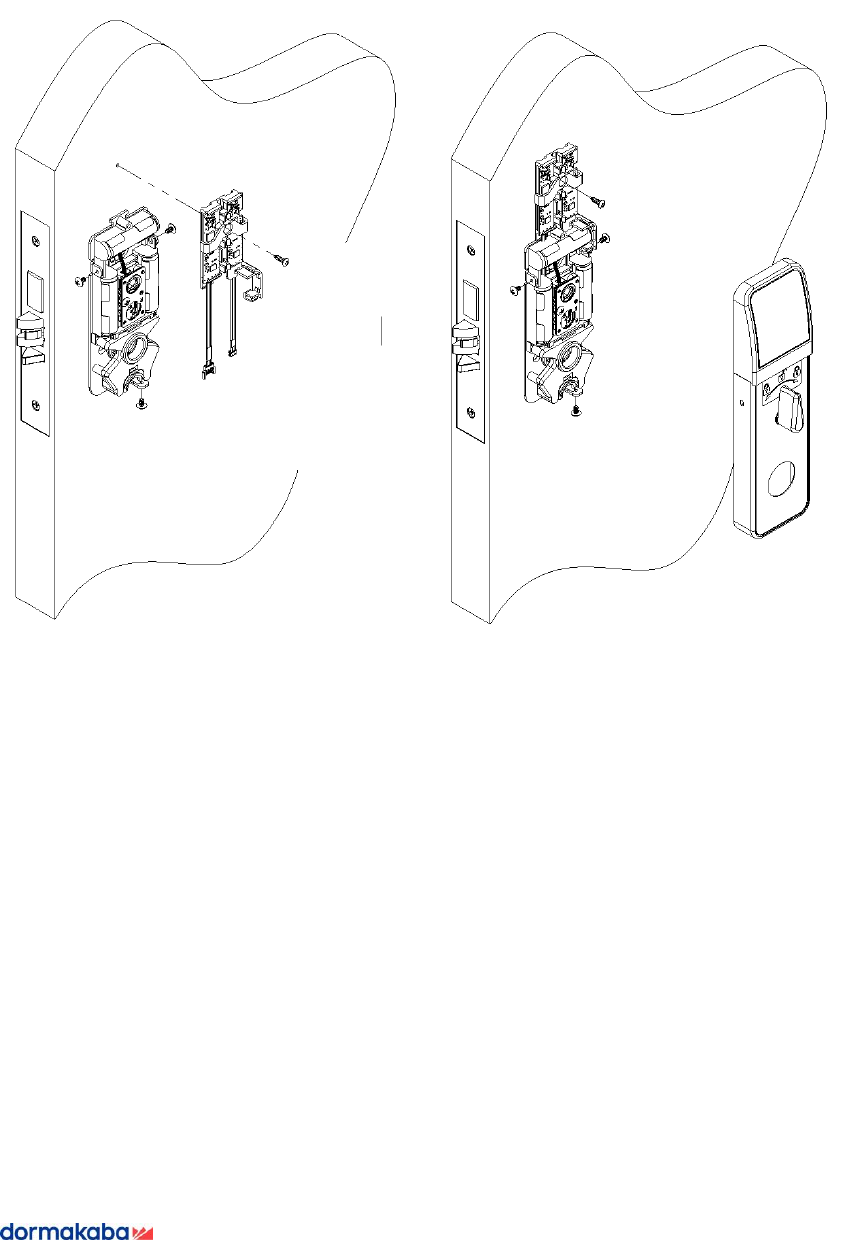 dormakaba