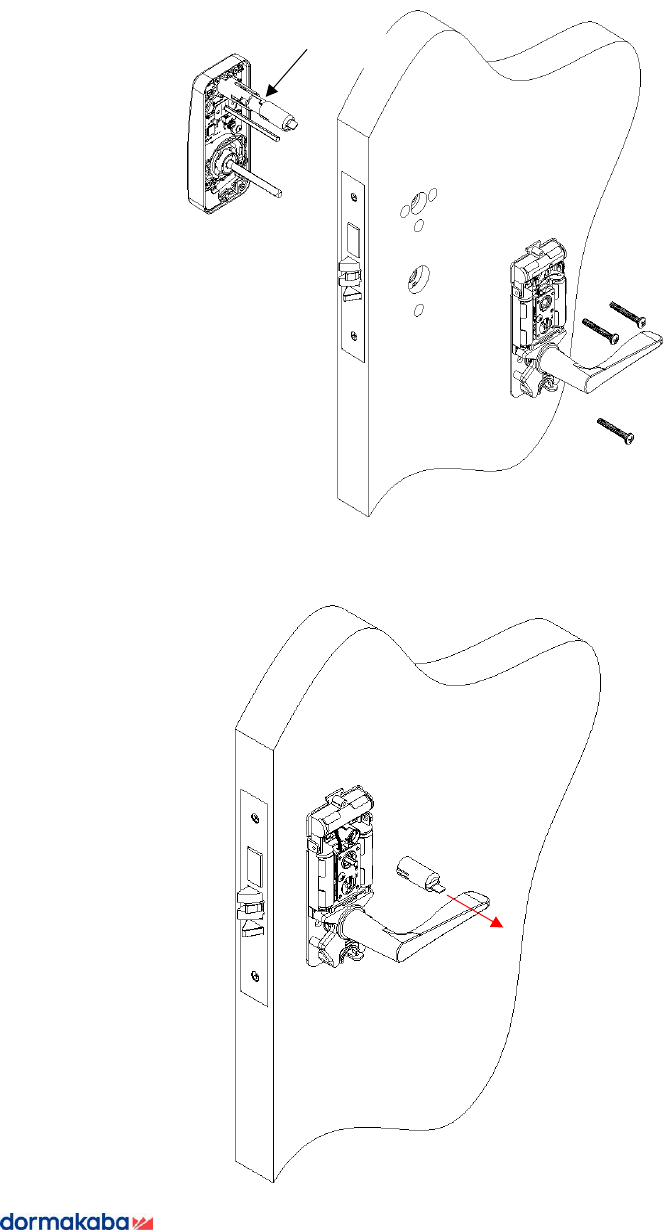 dormakaba