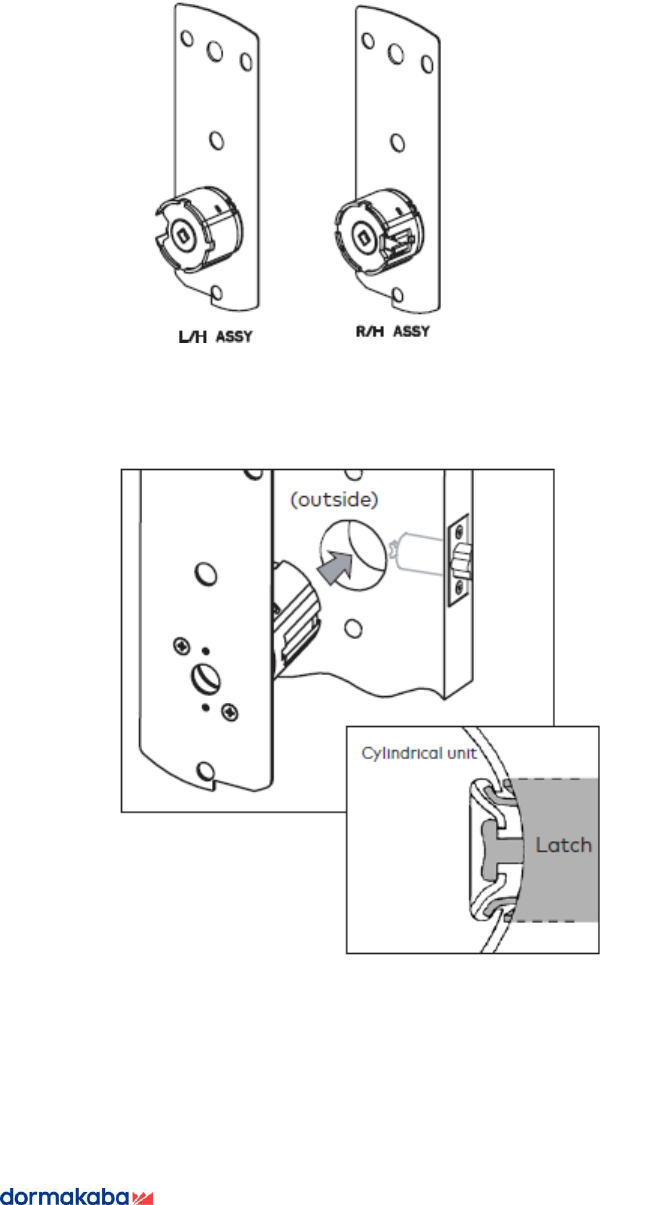 L/H ASSY

R/H ASSY

(outside)

Cylindrical unit

Latch

dormakaba