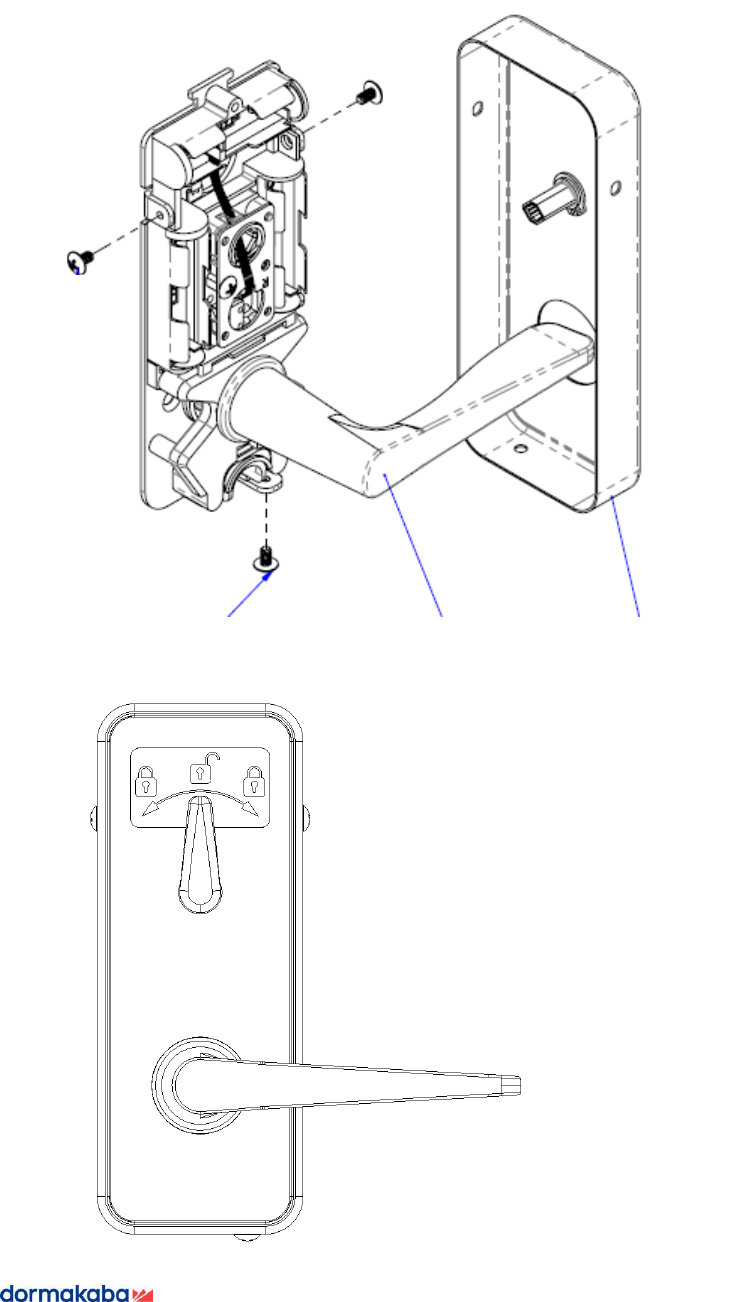 dormakaba